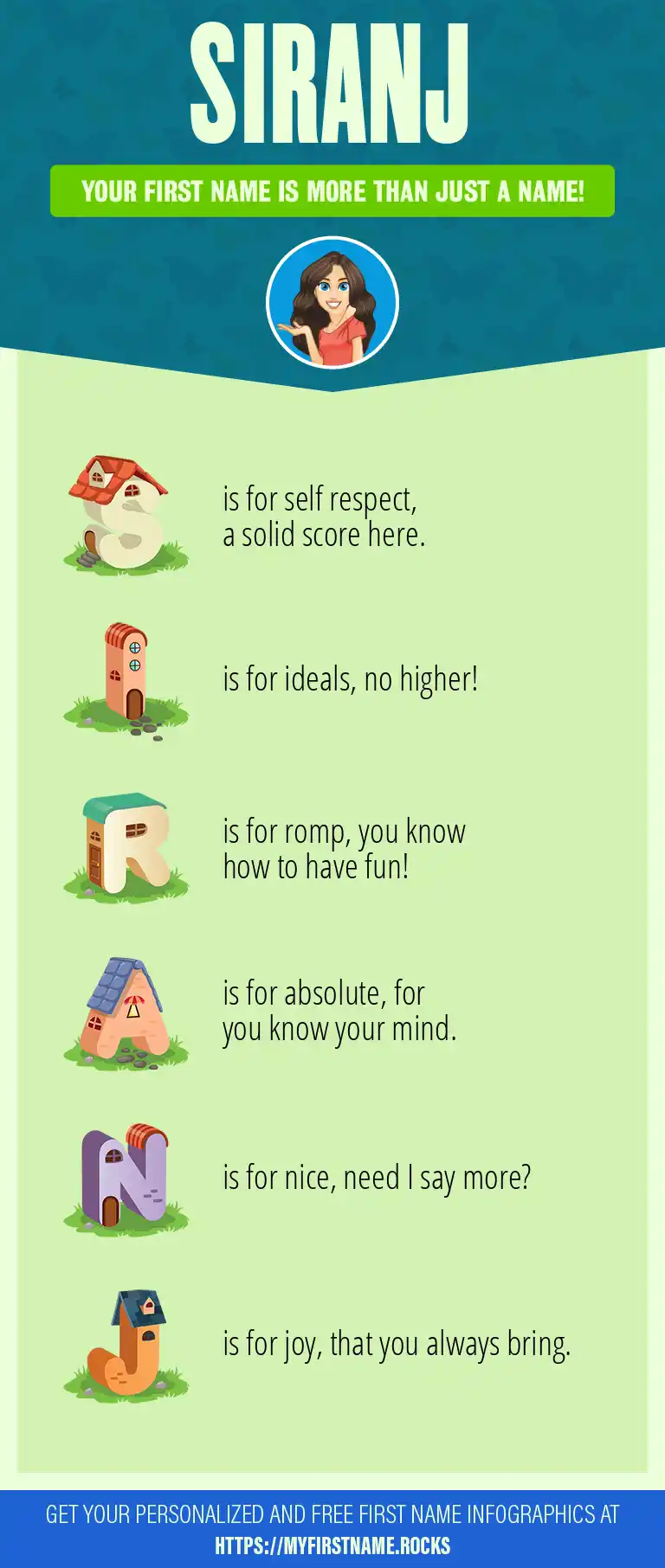 SIRANJ

YOUR FIRST NAME IS MORE THAN JUST A NAME!

S is for self respect, a solid score here.

I is for ideals, no higher!

R is for romp, you know how to have fun!

A is for absolute, for you know your mind.

N is for nice, need I say more?

J is for joy, that you always bring.

GET YOUR PERSONALIZED AND FREE FIRST NAME INFOGRAPHICS AT HTTPS://MYFIRSTNAME.ROCKS