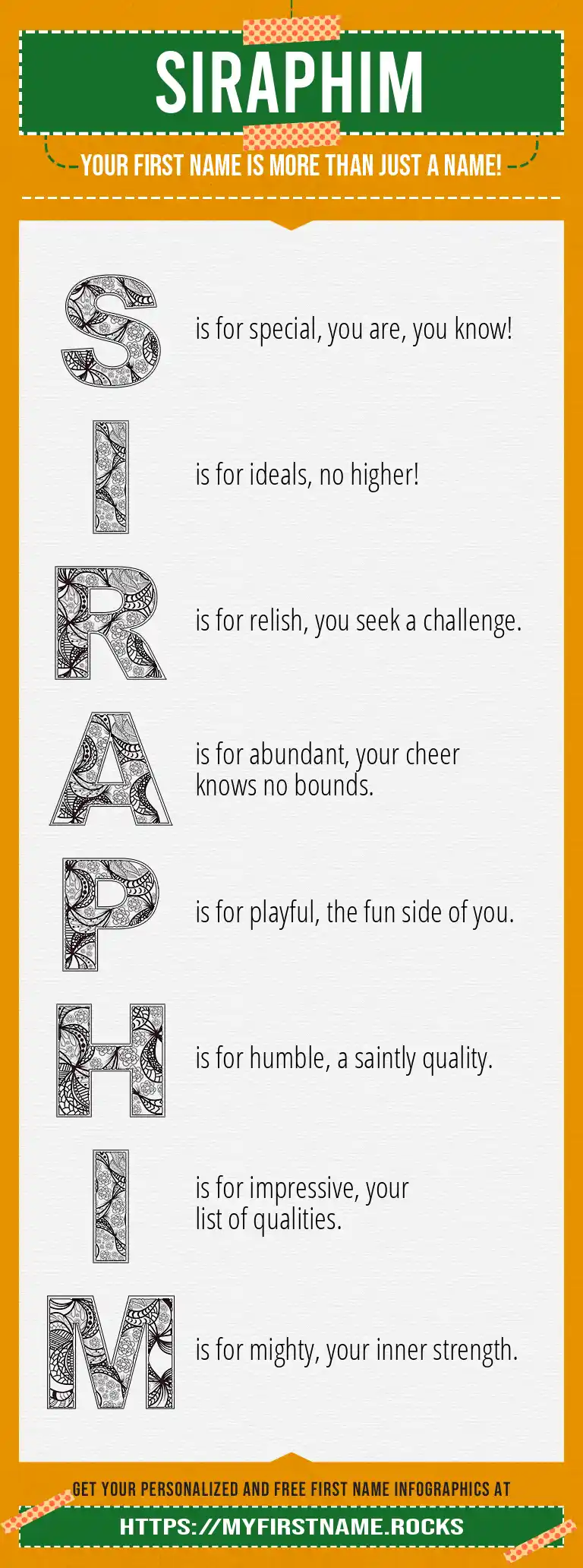 SIRAPHIM

YOUR FIRST NAME IS MORE THAN JUST A NAME!

S is for special, you are, you know!

I is for ideals, no higher!

R is for relish, you seek a challenge.

A is for abundant, your cheer knows no bounds.

P is for playful, the fun side of you.

H is for humble, a saintly quality.

I is for impressive, your list of qualities.

M is for mighty, your inner strength.

GET YOUR PERSONALIZED AND FREE FIRST NAME INFOGRAPHICS AT

HTTPS://MYFIRSTNAME.ROCKS