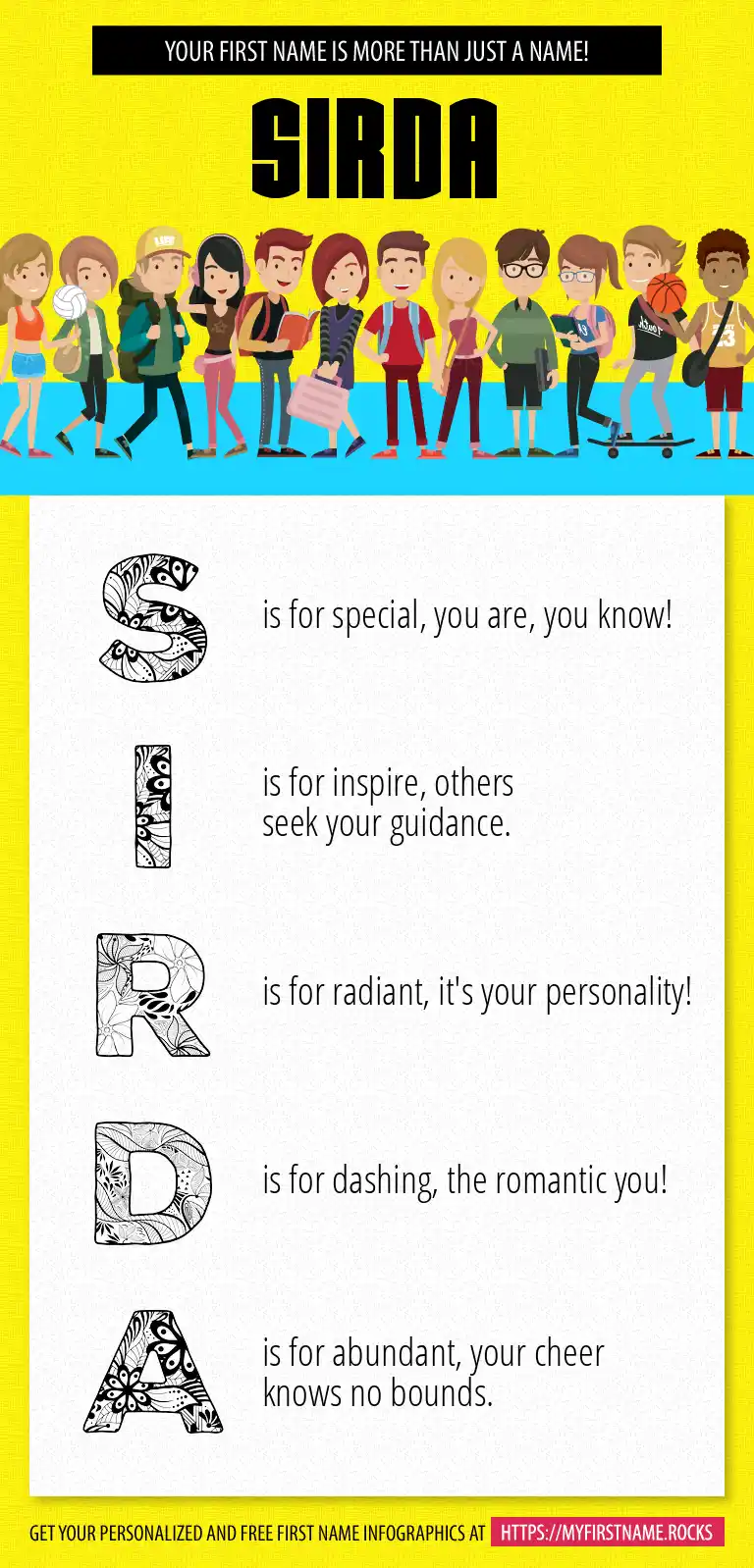 YOUR FIRST NAME IS MORE THAN JUST A NAME!

SIRDA

S is for special, you are, you know!

I is for inspire, others seek your guidance.

R is for radiant, it's your personality!

D is for dashing, the romantic you!

A is for abundant, your cheer knows no bounds.

GET YOUR PERSONALIZED AND FREE FIRST NAME INFOGRAPHICS AT HTTPS://MYFIRSTNAME.ROCKS