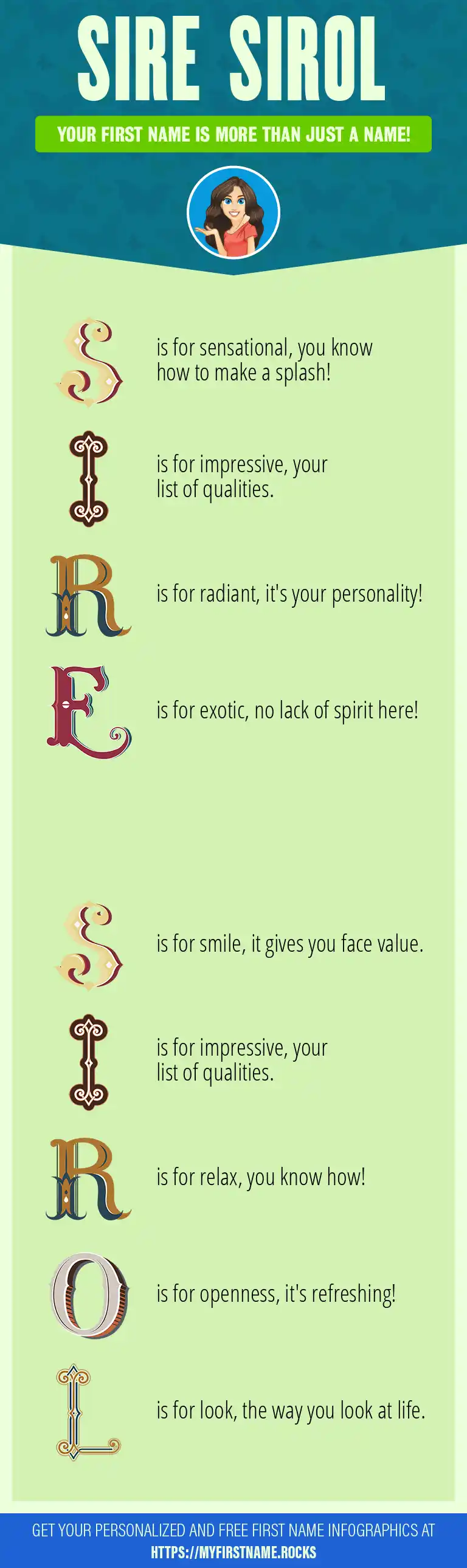 SIRE SIROL

YOUR FIRST NAME IS MORE THAN JUST A NAME!

S is for sensational, you know how to make a splash!

I is for impressive, your list of qualities.

R is for radiant, it's your personality!

E is for exotic, no lack of spirit here!

S is for smile, it gives you face value.

I is for impressive, your list of qualities.

R is for relax, you know how!

O is for openness, it's refreshing!

L is for look, the way you look at life.

GET YOUR PERSONALIZED AND FREE FIRST NAME INFOGRAPHICS AT HTTPS://MYFIRSTNAME.ROCKS