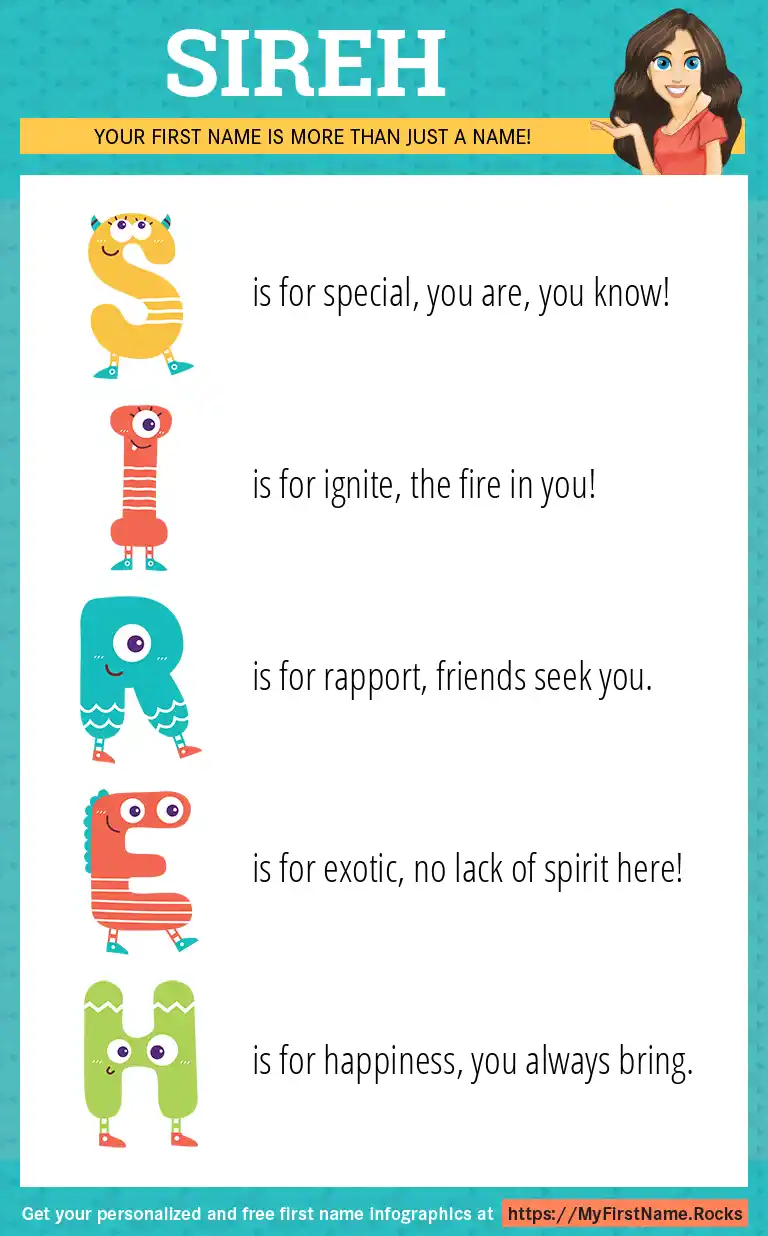 SIREH

YOUR FIRST NAME IS MORE THAN JUST A NAME!

S is for special, you are, you know!

I is for ignite, the fire in you!

R is for rapport, friends seek you.

E is for exotic, no lack of spirit here!

H is for happiness, you always bring.

Get your personalized and free first name infographics at https://MyFirstName.Rocks