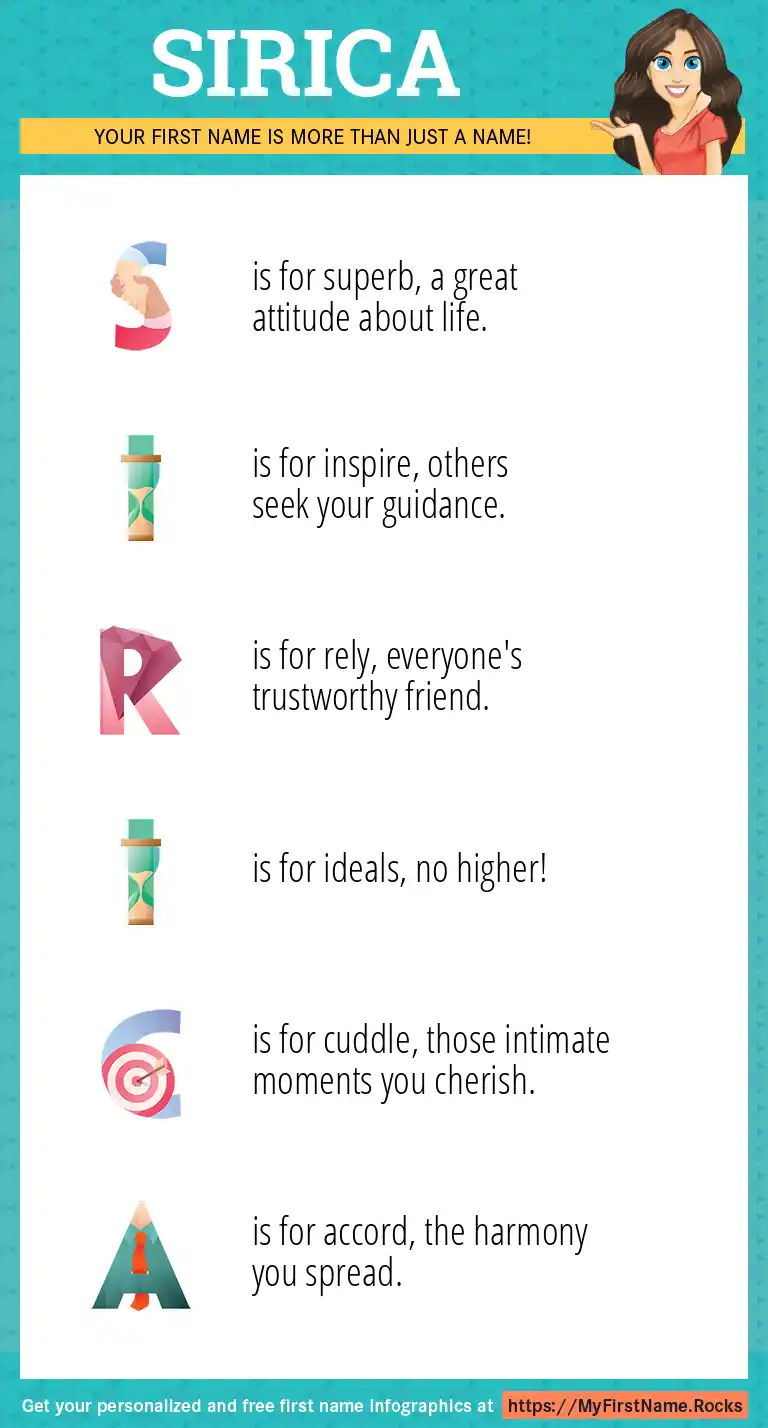 SIRICA

YOUR FIRST NAME IS MORE THAN JUST A NAME!

S is for superb, a great attitude about life.

I is for inspire, others seek your guidance.

R is for rely, everyone's trustworthy friend.

I is for ideals, no higher!

C is for cuddle, those intimate moments you cherish.

A is for accord, the harmony you spread.

Get your personalized and free first name infographics at https://MyFirstName.Rocks