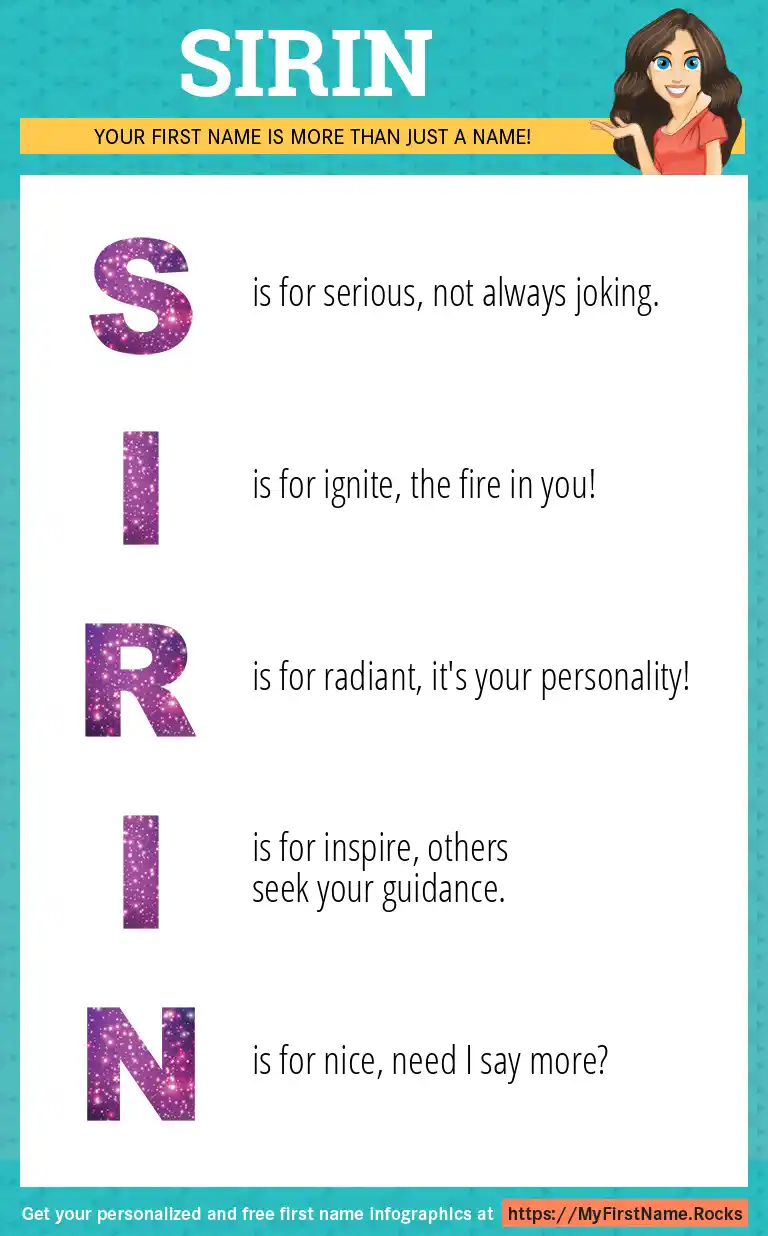 SIRIN

YOUR FIRST NAME IS MORE THAN JUST A NAME!

S is for serious, not always joking.

I is for ignite, the fire in you!

R is for radiant, it's your personality!

I is for inspire, others seek your guidance.

N is for nice, need I say more?

Get your personalized and free first name infographics at https://MyFirstName.Rocks