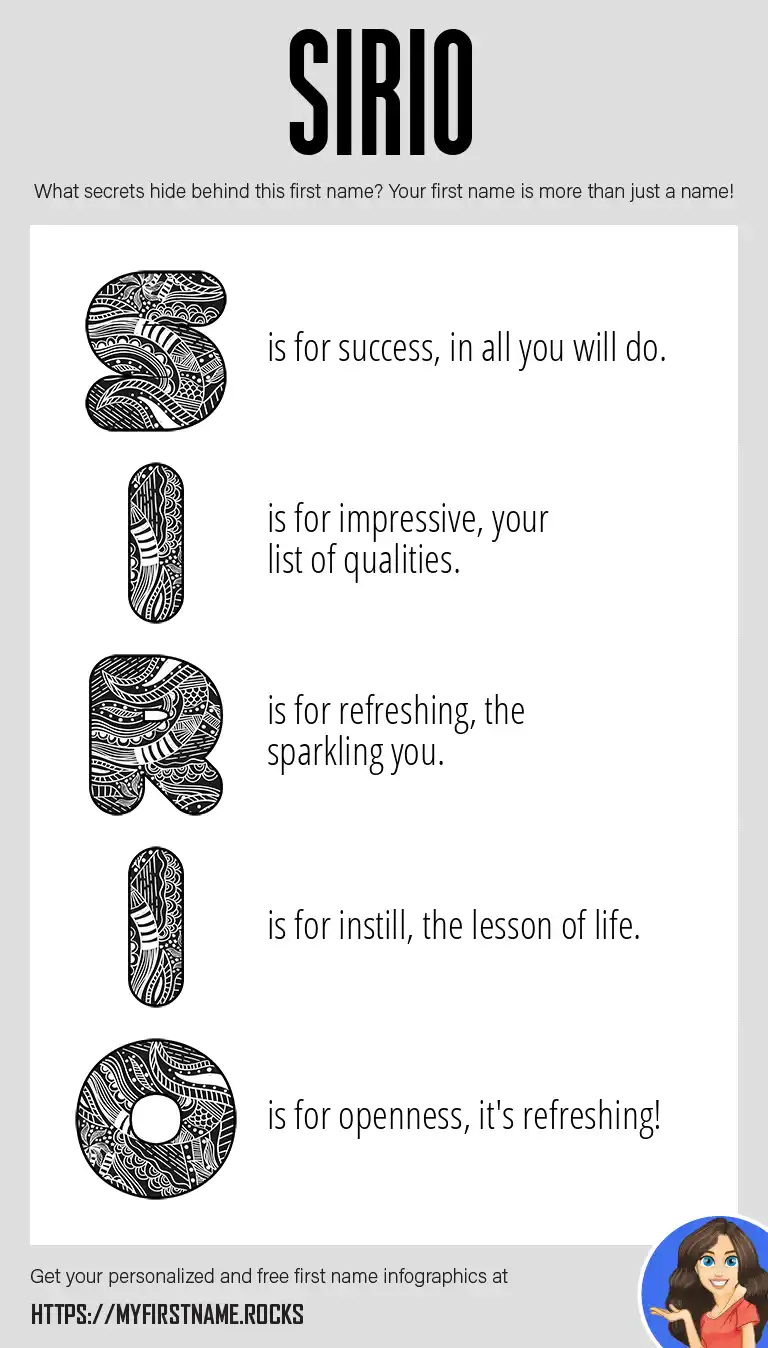 SIRIO

What secrets hide behind this first name? Your first name is more than just a name!

S is for success, in all you will do.

I is for impressive, your list of qualities.

R is for refreshing, the sparkling you.

I is for instill, the lesson of life.

O is for openness, it's refreshing!

Get your personalized and free first name infographics at

HTTPS://MYFIRSTNAME.ROCKS