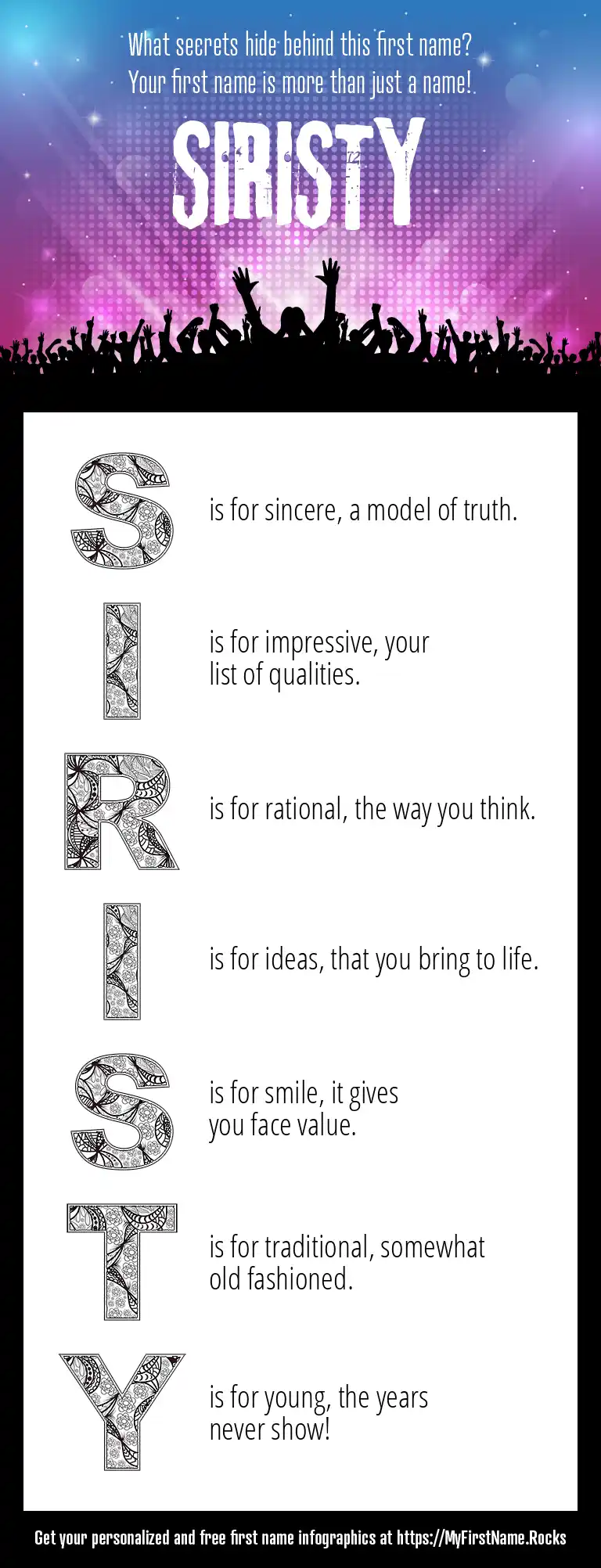 What secrets hide behind this first name?
Your first name is more than just a name!

SIRISTY

S is for sincere, a model of truth.

I is for impressive, your list of qualities.

R is for rational, the way you think.

I is for ideas, that you bring to life.

S is for smile, it gives you face value.

T is for traditional, somewhat old fashioned.

Y is for young, the years never show!

Get your personalized and free first name infographics at https://MyFirstName.Rocks