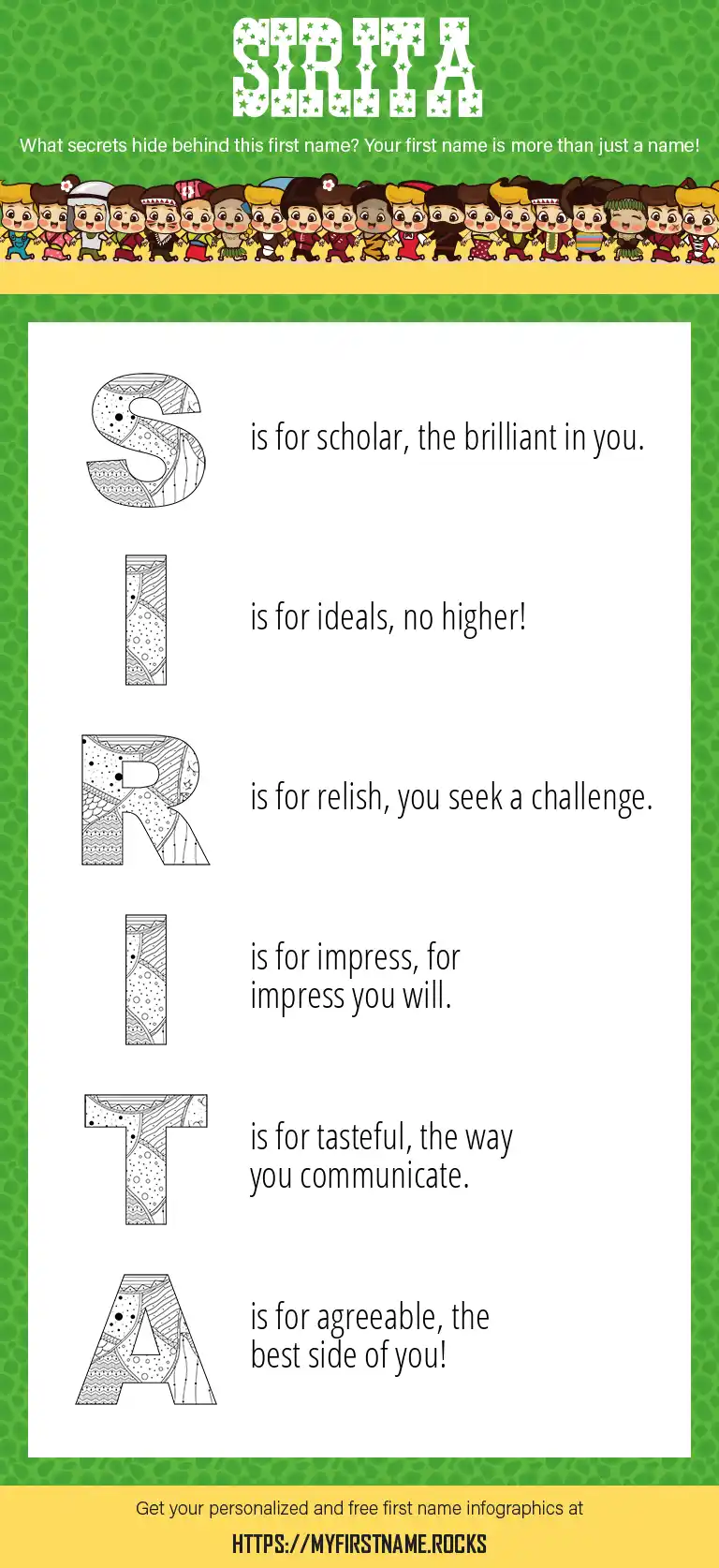 SIRITA

What secrets hide behind this first name? Your first name is more than just a name!

S is for scholar, the brilliant in you.

I is for ideals, no higher!

R is for relish, you seek a challenge.

I is for impress, for impress you will.

T is for tasteful, the way you communicate.

A is for agreeable, the best side of you!

Get your personalized and free first name infographics at

HTTPS://MYFIRSTNAME.ROCKS