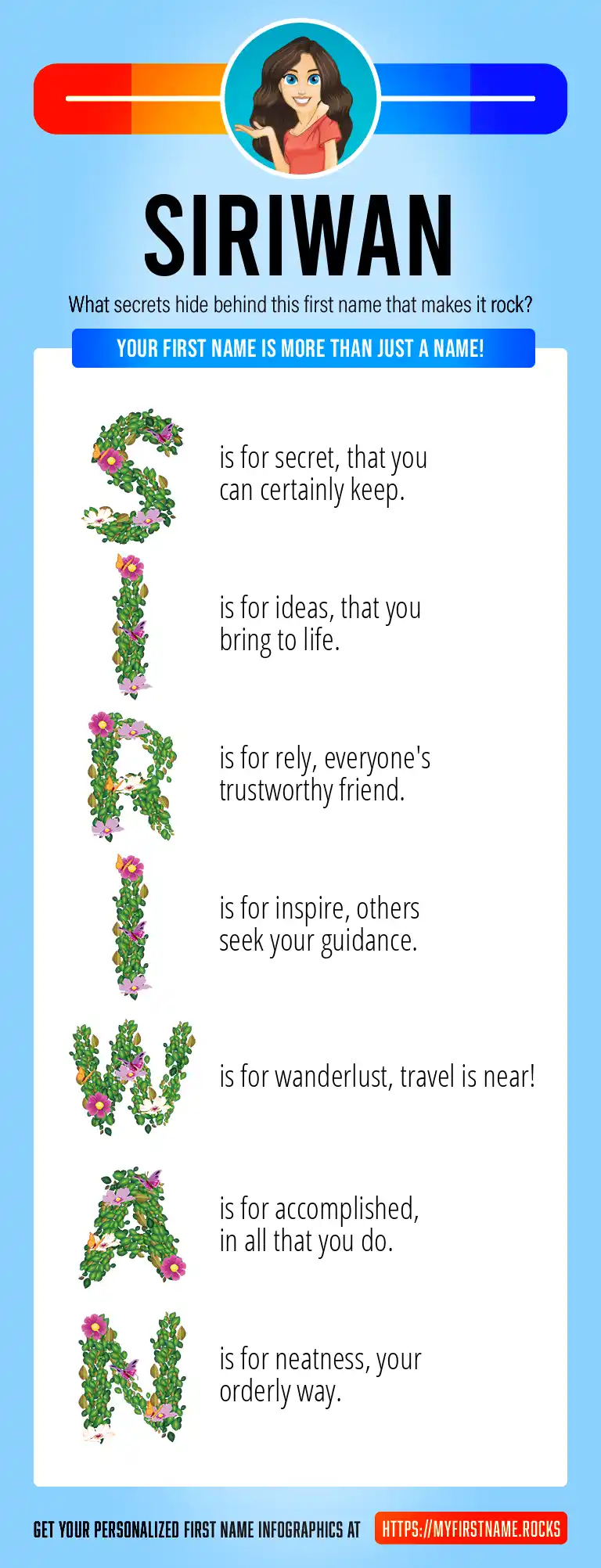 SIRIWAN

What secrets hide behind this first name that makes it rock?

YOUR FIRST NAME IS MORE THAN JUST A NAME!

S is for secret, that you can certainly keep.

I is for ideas, that you bring to life.

R is for rely, everyone's trustworthy friend.

I is for inspire, others seek your guidance.

W is for wanderlust, travel is near!

A is for accomplished, in all that you do.

N is for neatness, your orderly way.

GET YOUR PERSONALIZED FIRST NAME INFOGRAPHICS AT HTTPS://MYFIRSTNAME.ROCKS