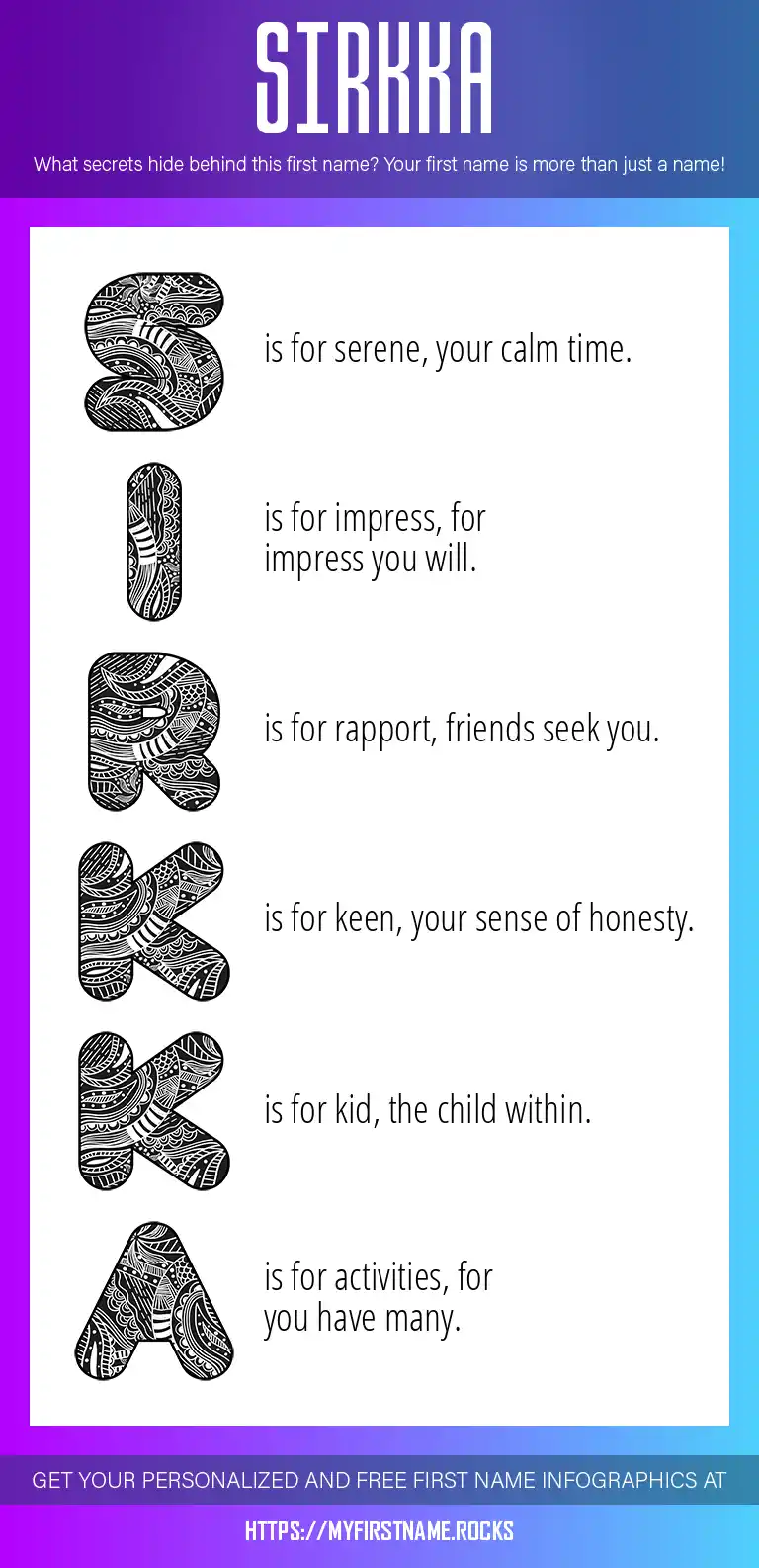 SIRKKA

What secrets hide behind this first name? Your first name is more than just a name!

S is for serene, your calm time.

I is for impress, for impress you will.

R is for rapport, friends seek you.

K is for keen, your sense of honesty.

K is for kid, the child within.

A is for activities, for you have many.

GET YOUR PERSONALIZED AND FREE FIRST NAME INFOGRAPHICS AT

HTTPS://MYFIRSTNAME.ROCKS