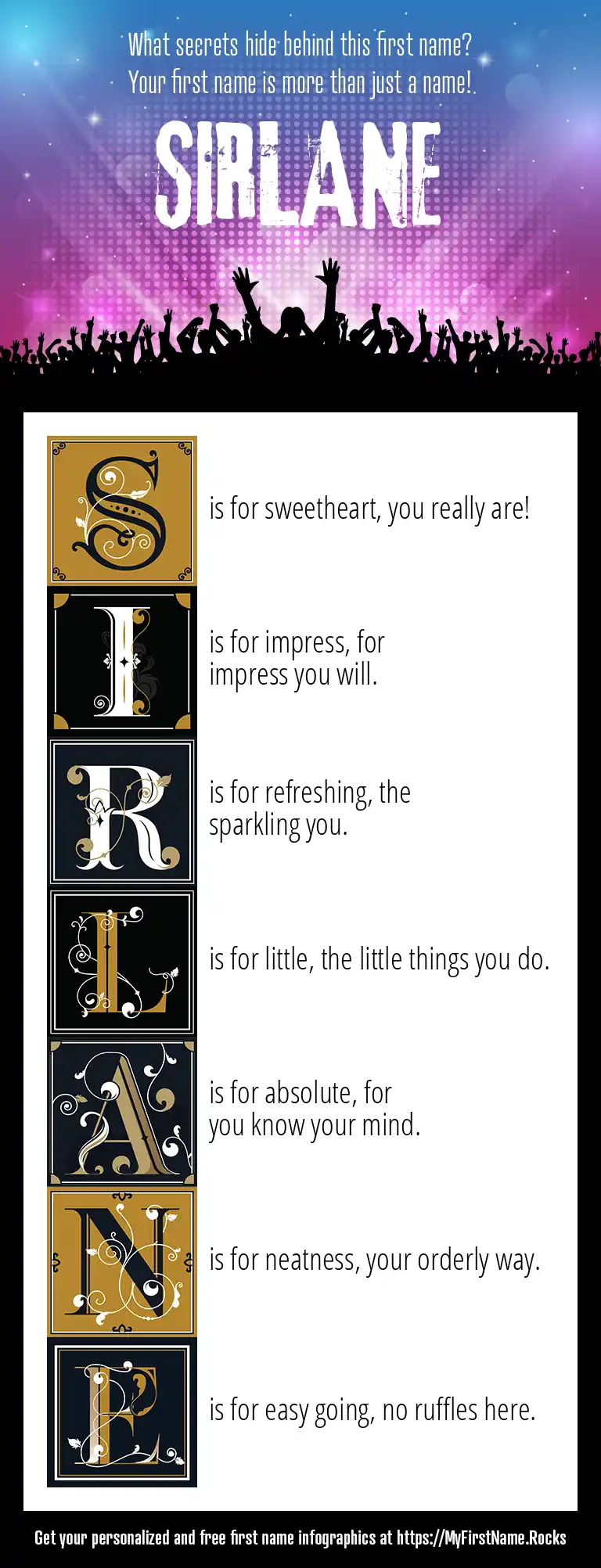 What secrets hide behind this first name?
Your first name is more than just a name!

SIRLANE

S is for sweetheart, you really are!

I is for impress, for impress you will.

R is for refreshing, the sparkling you.

L is for little, the little things you do.

A is for absolute, for you know your mind.

N is for neatness, your orderly way.

E is for easy going, no ruffles here.

Get your personalized and free first name infographics at https://MyFirstName.Rocks