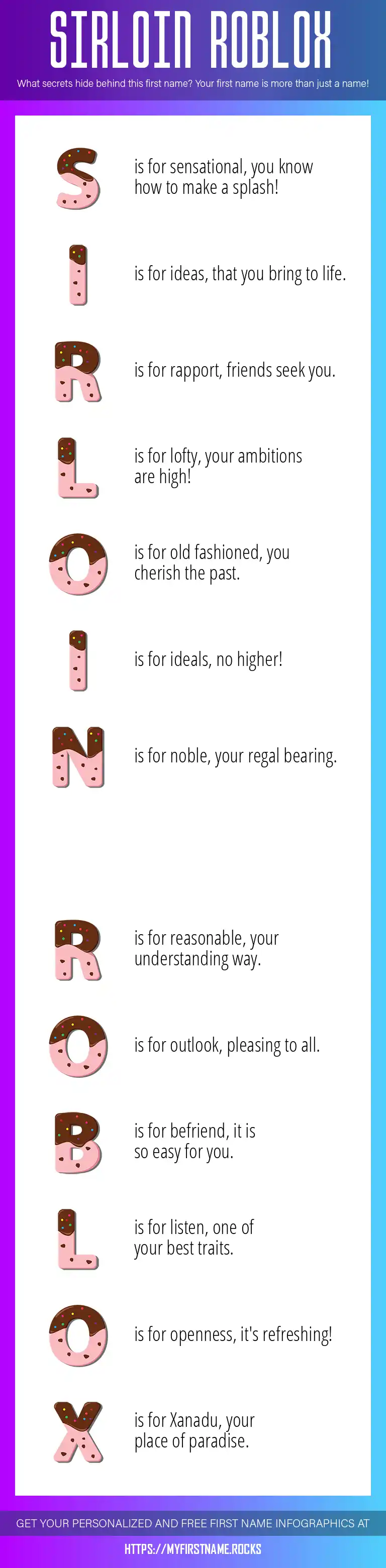 SIRLOIN ROBLOX

What secrets hide behind this first name? Your first name is more than just a name!

S is for sensational, you know how to make a splash!

I is for ideas, that you bring to life.

R is for rapport, friends seek you.

L is for lofty, your ambitions are high!

O is for old fashioned, you cherish the past.

I is for ideals, no higher!

N is for noble, your regal bearing.

R is for reasonable, your understanding way.

O is for outlook, pleasing to all.

B is for befriend, it is so easy for you.

L is for listen, one of your best traits.

O is for openness, it's refreshing!

X is for Xanadu, your place of paradise.

GET YOUR PERSONALIZED AND FREE FIRST NAME INFOGRAPHICS AT

HTTPS://MYFIRSTNAME.ROCKS