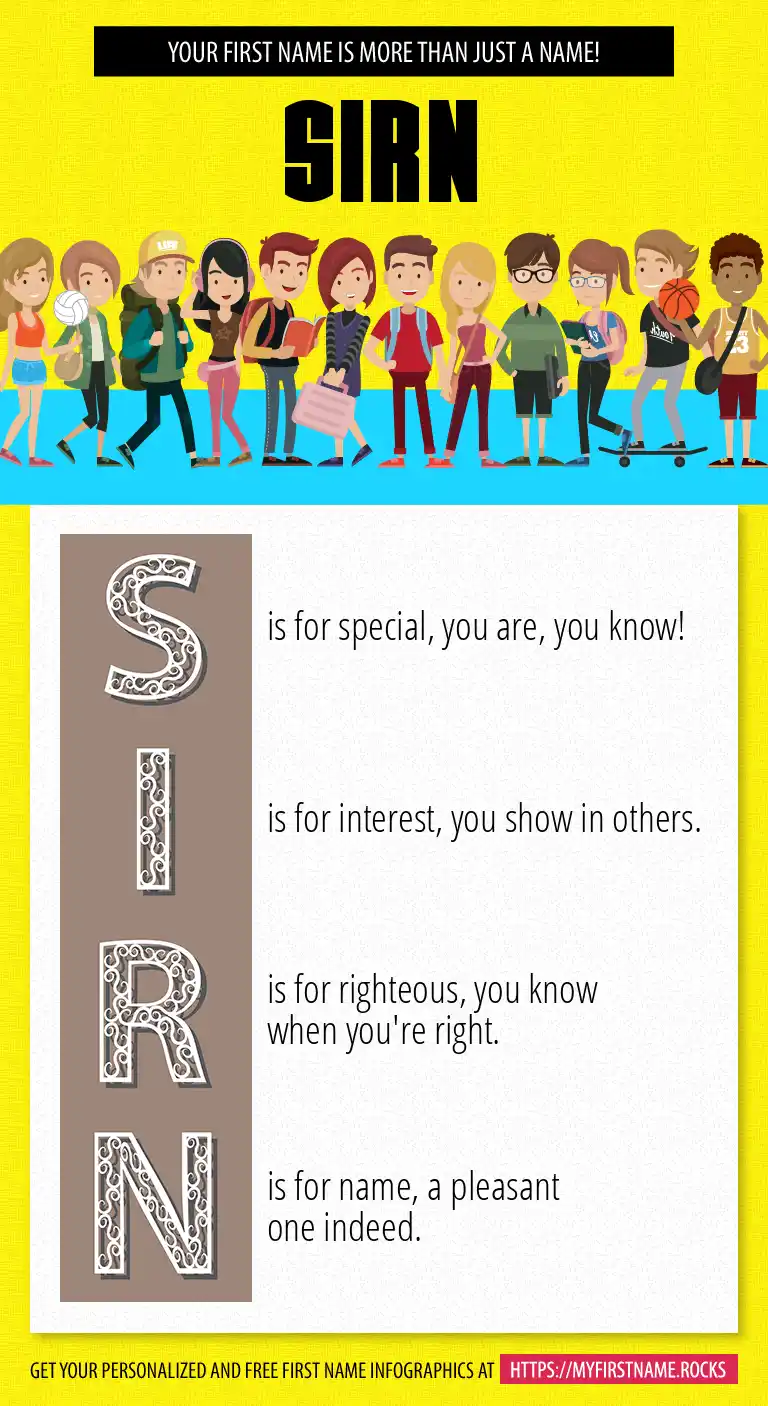 YOUR FIRST NAME IS MORE THAN JUST A NAME!

SIRN

S is for special, you are, you know!

I is for interest, you show in others.

R is for righteous, you know when you're right.

N is for name, a pleasant one indeed.

GET YOUR PERSONALIZED AND FREE FIRST NAME INFOGRAPHICS AT HTTPS://MYFIRSTNAME.ROCKS