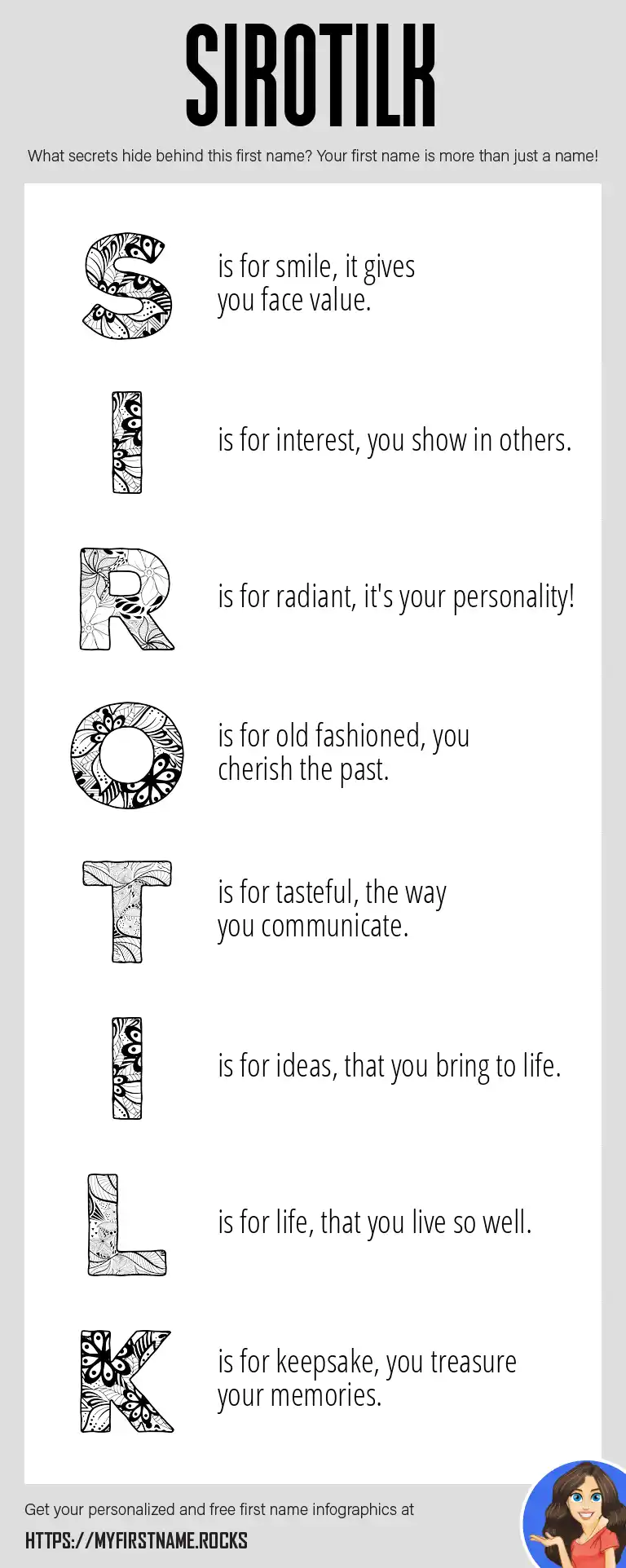 SIROTILK

What secrets hide behind this first name? Your first name is more than just a name!

S is for smile, it gives you face value.

I is for interest, you show in others.

R is for radiant, it's your personality!

O is for old fashioned, you cherish the past.

T is for tasteful, the way you communicate.

I is for ideas, that you bring to life.

L is for life, that you live so well.

K is for keepsake, you treasure your memories.

Get your personalized and free first name infographics at

HTTPS://MYFIRSTNAME.ROCKS