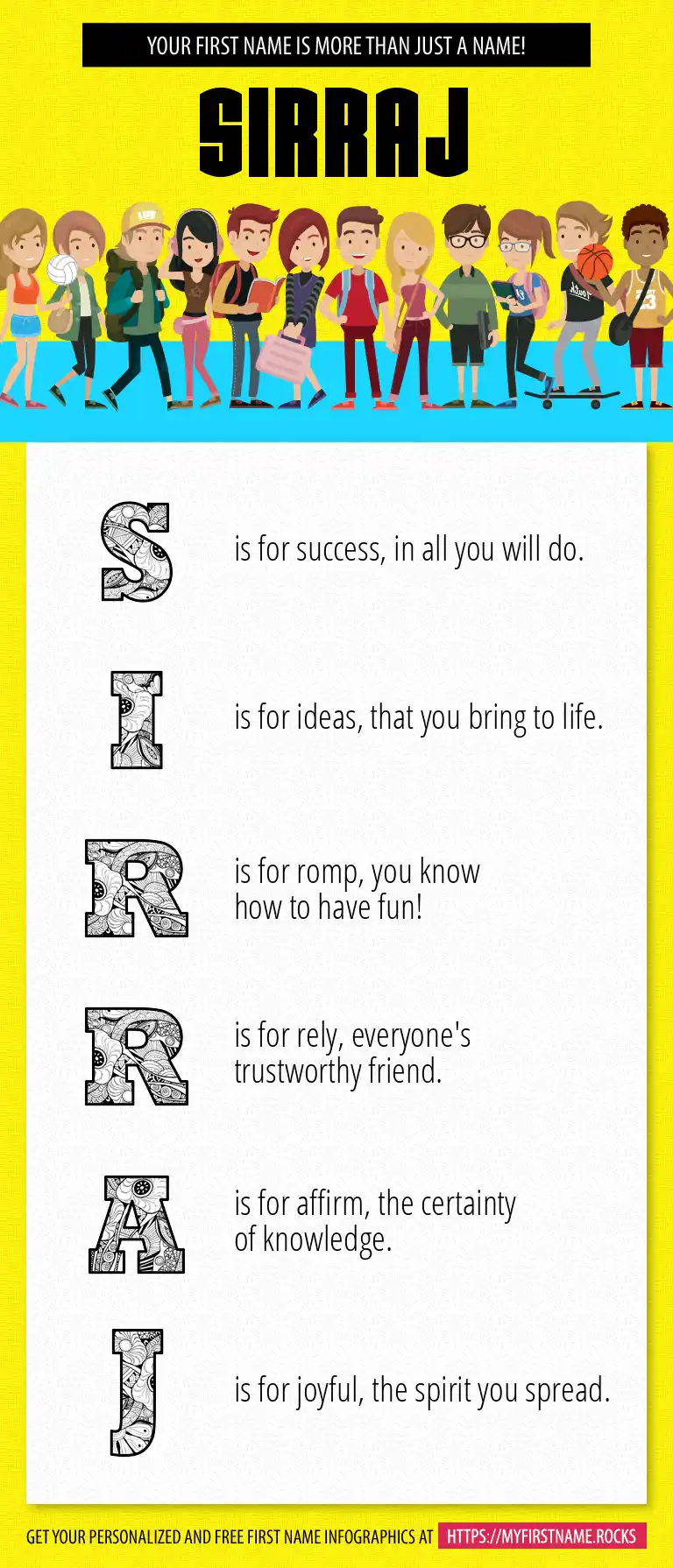 YOUR FIRST NAME IS MORE THAN JUST A NAME!

SIRRAJ

S is for success, in all you will do.

I is for ideas, that you bring to life.

R is for romp, you know how to have fun!

R is for rely, everyone's trustworthy friend.

A is for affirm, the certainty of knowledge.

J is for joyful, the spirit you spread.

GET YOUR PERSONALIZED AND FREE FIRST NAME INFOGRAPHICS AT HTTPS://MYFIRSTNAME.ROCKS