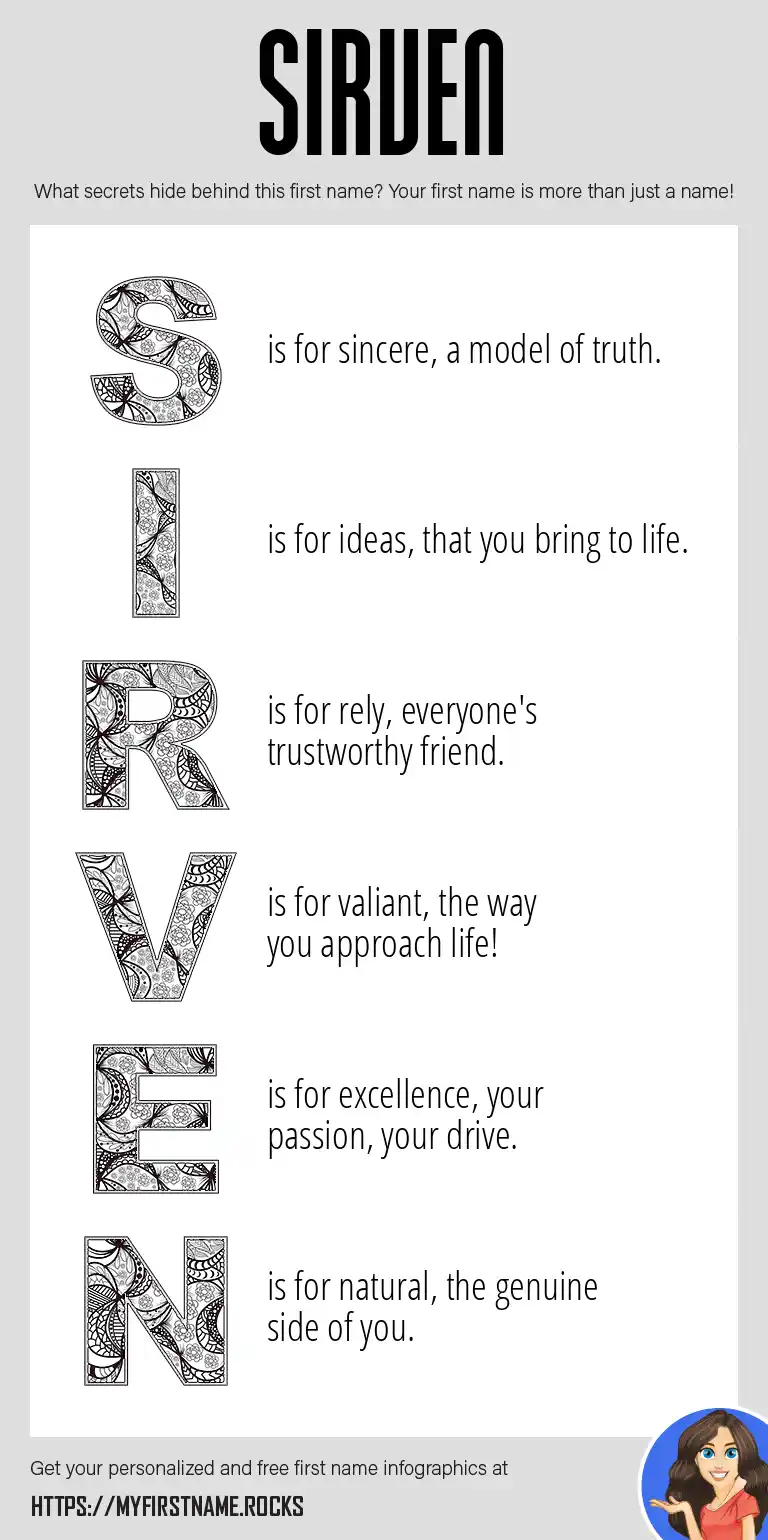 SIRVEN

What secrets hide behind this first name? Your first name is more than just a name!

S is for sincere, a model of truth.

I is for ideas, that you bring to life.

R is for rely, everyone's trustworthy friend.

V is for valiant, the way you approach life!

E is for excellence, your passion, your drive.

N is for natural, the genuine side of you.

Get your personalized and free first name infographics at

HTTPS://MYFIRSTNAME.ROCKS