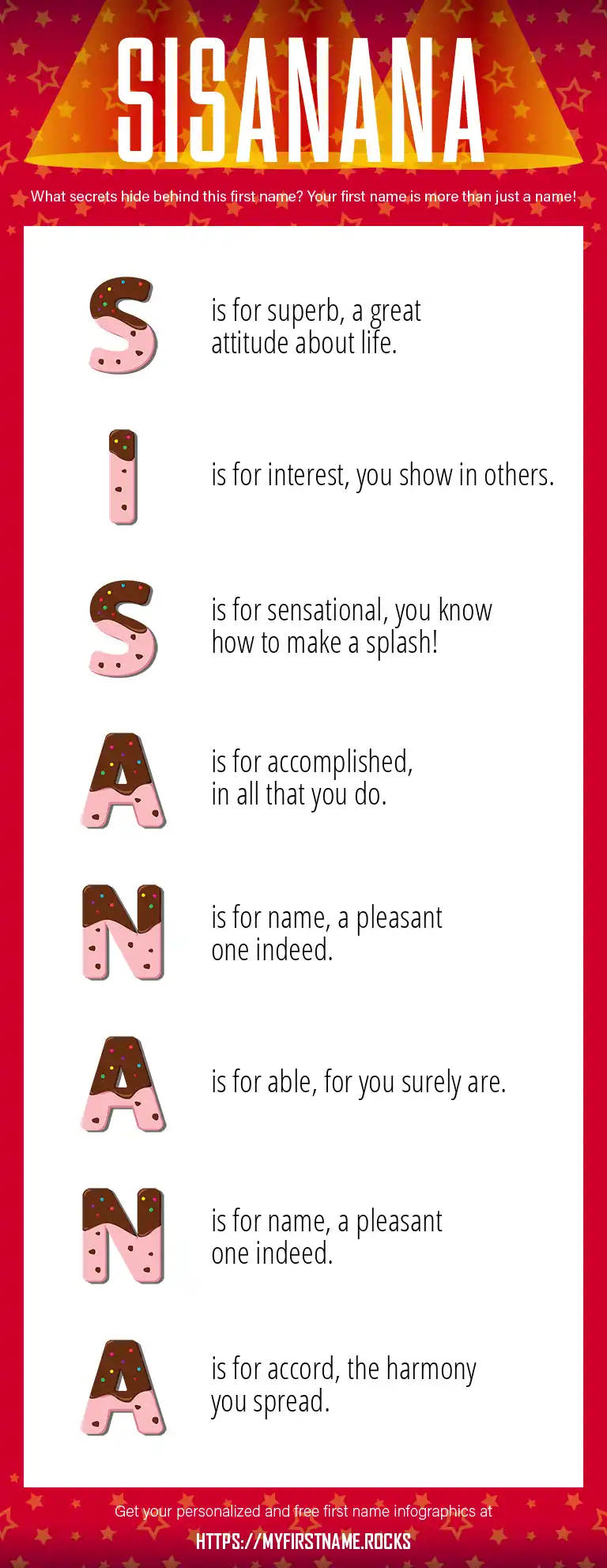 SISANANA

What secrets hide behind this first name? Your first name is more than just a name!

S is for superb, a great attitude about life.

I is for interest, you show in others.

S is for sensational, you know how to make a splash!

A is for accomplished, in all that you do.

N is for name, a pleasant one indeed.

A is for able, for you surely are.

N is for name, a pleasant one indeed.

A is for accord, the harmony you spread.

Get your personalized and free first name infographics at

HTTPS://MYFIRSTNAME.ROCKS