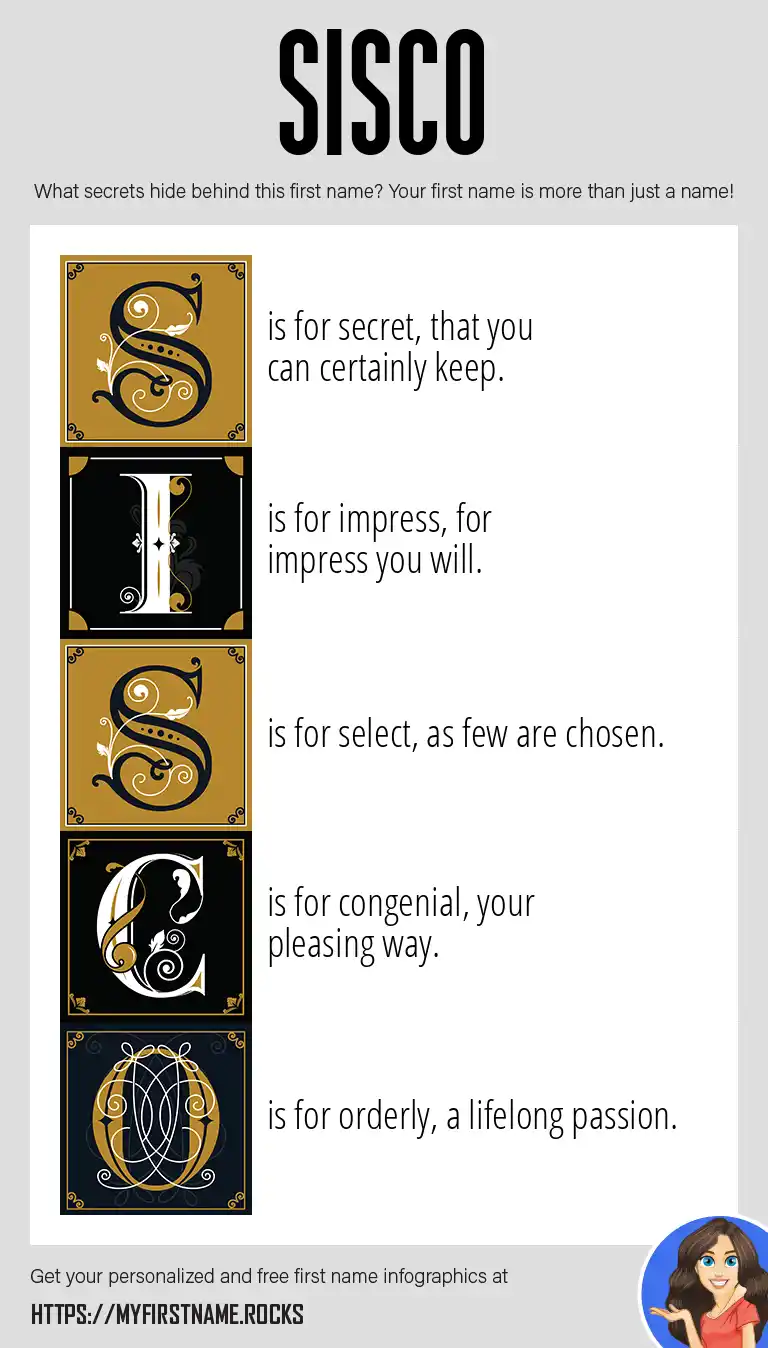 SISCO

What secrets hide behind this first name? Your first name is more than just a name!

S is for secret, that you can certainly keep.

I is for impress, for impress you will.

S is for select, as few are chosen.

C is for congenial, your pleasing way.

O is for orderly, a lifelong passion.

Get your personalized and free first name infographics at

HTTPS://MYFIRSTNAME.ROCKS