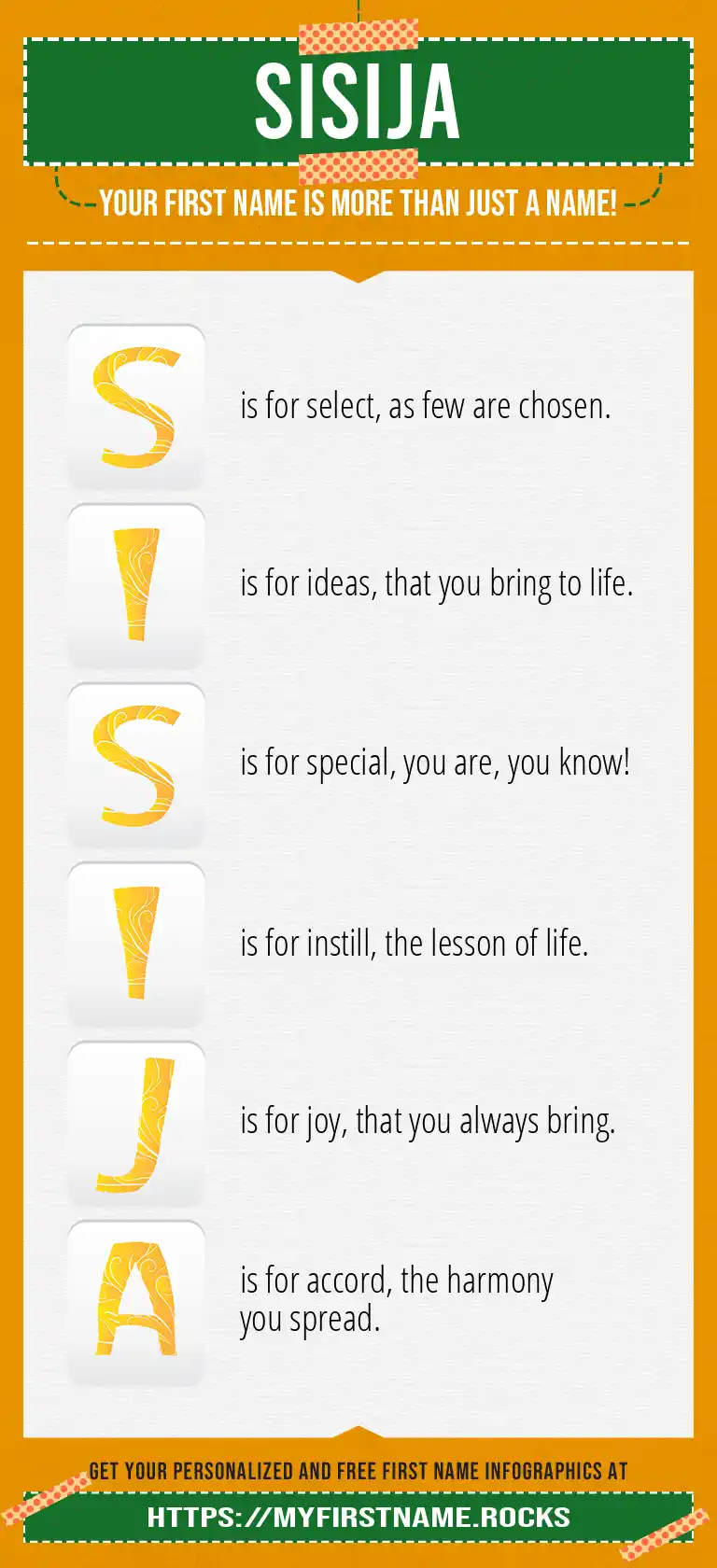 SISIJA

YOUR FIRST NAME IS MORE THAN JUST A NAME!

S is for select, as few are chosen.

I is for ideas, that you bring to life.

S is for special, you are, you know!

I is for instill, the lesson of life.

J is for joy, that you always bring.

A is for accord, the harmony you spread.

GET YOUR PERSONALIZED AND FREE FIRST NAME INFOGRAPHICS AT

HTTPS://MYFIRSTNAME.ROCKS