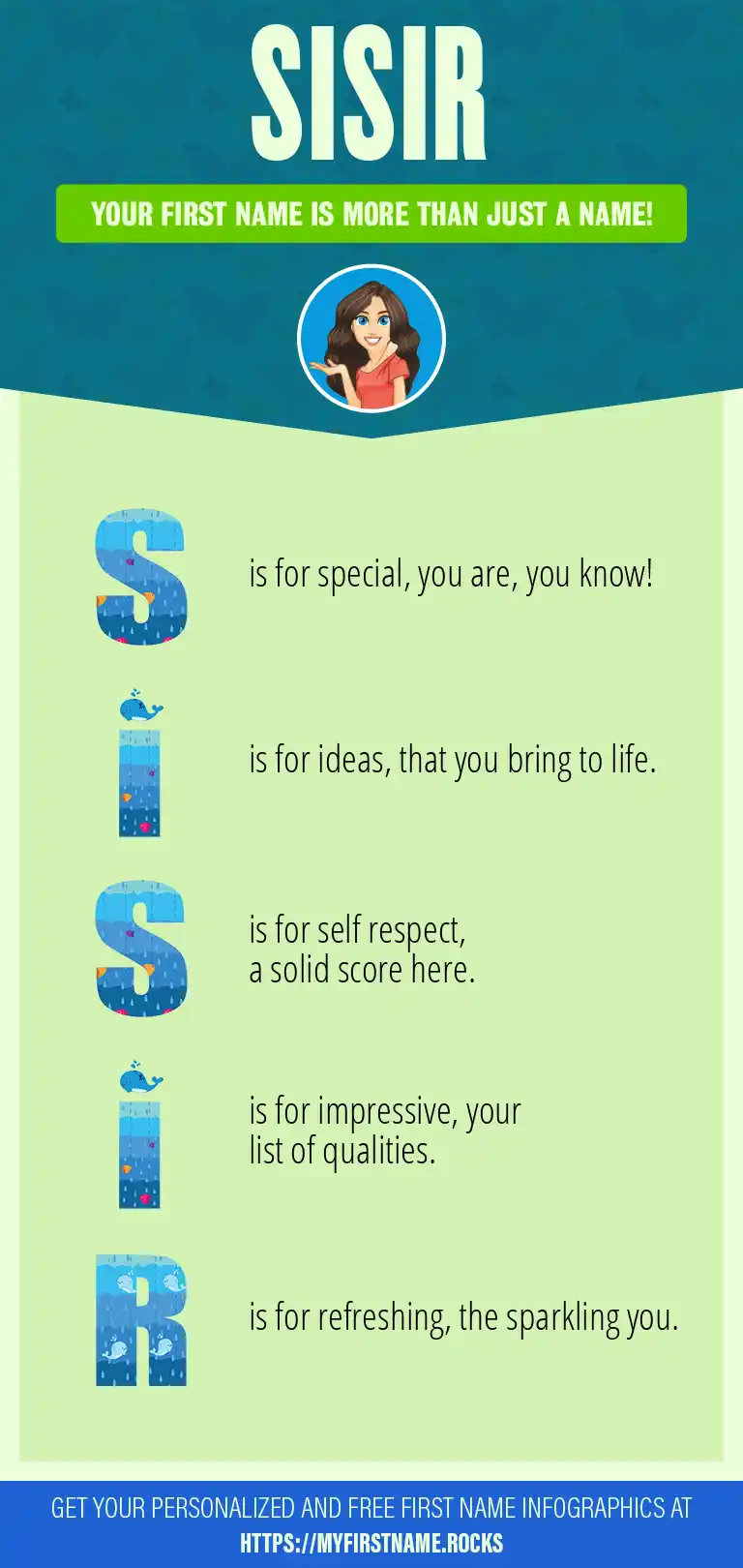 SISIR

YOUR FIRST NAME IS MORE THAN JUST A NAME!

S is for special, you are, you know!

I is for ideas, that you bring to life.

S is for self respect, a solid score here.

I is for impressive, your list of qualities.

R is for refreshing, the sparkling you.

GET YOUR PERSONALIZED AND FREE FIRST NAME INFOGRAPHICS AT HTTPS://MYFIRSTNAME.ROCKS