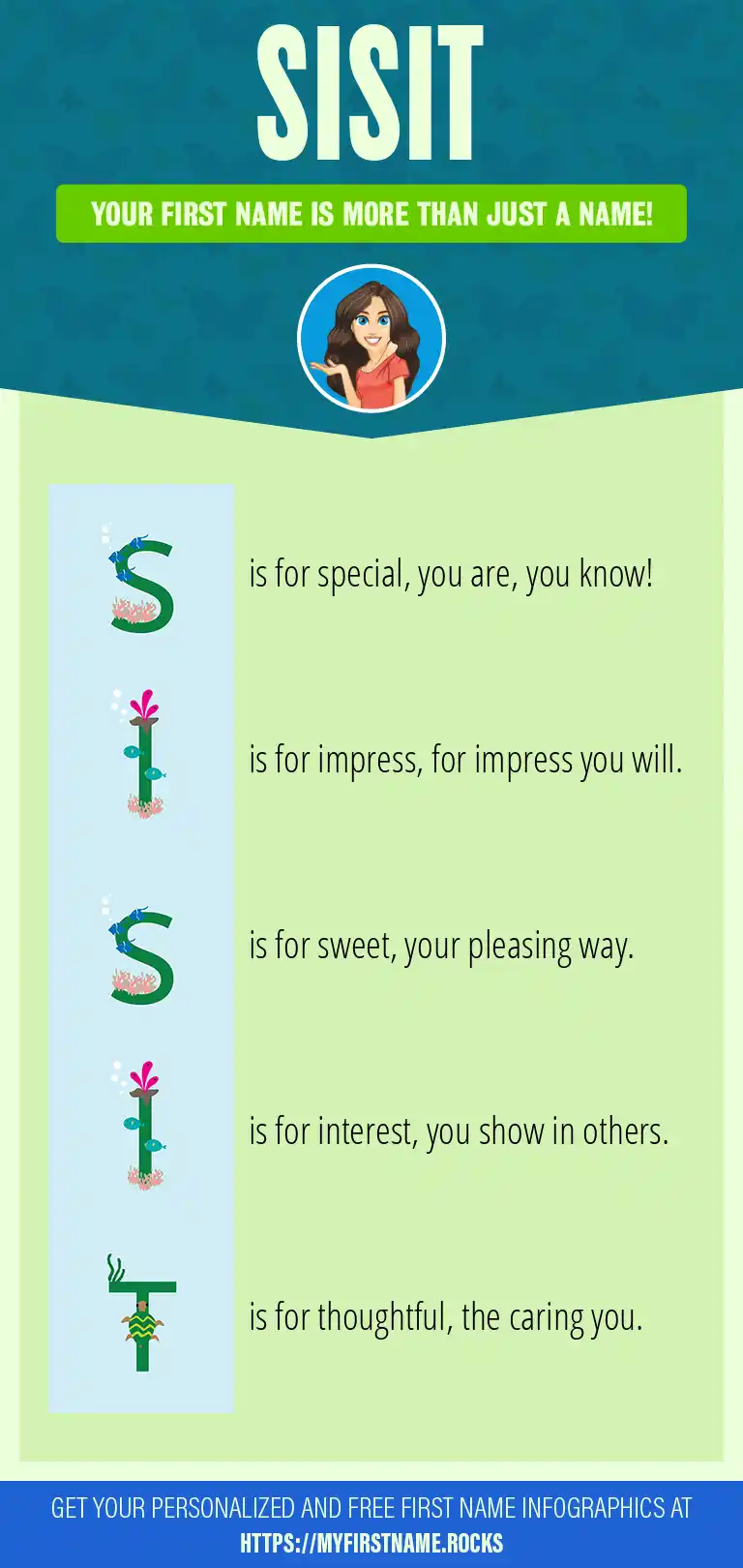 SISIT

YOUR FIRST NAME IS MORE THAN JUST A NAME!

S is for special, you are, you know!

I is for impress, for impress you will.

S is for sweet, your pleasing way.

I is for interest, you show in others.

T is for thoughtful, the caring you.

GET YOUR PERSONALIZED AND FREE FIRST NAME INFOGRAPHICS AT HTTPS://MYFIRSTNAME.ROCKS