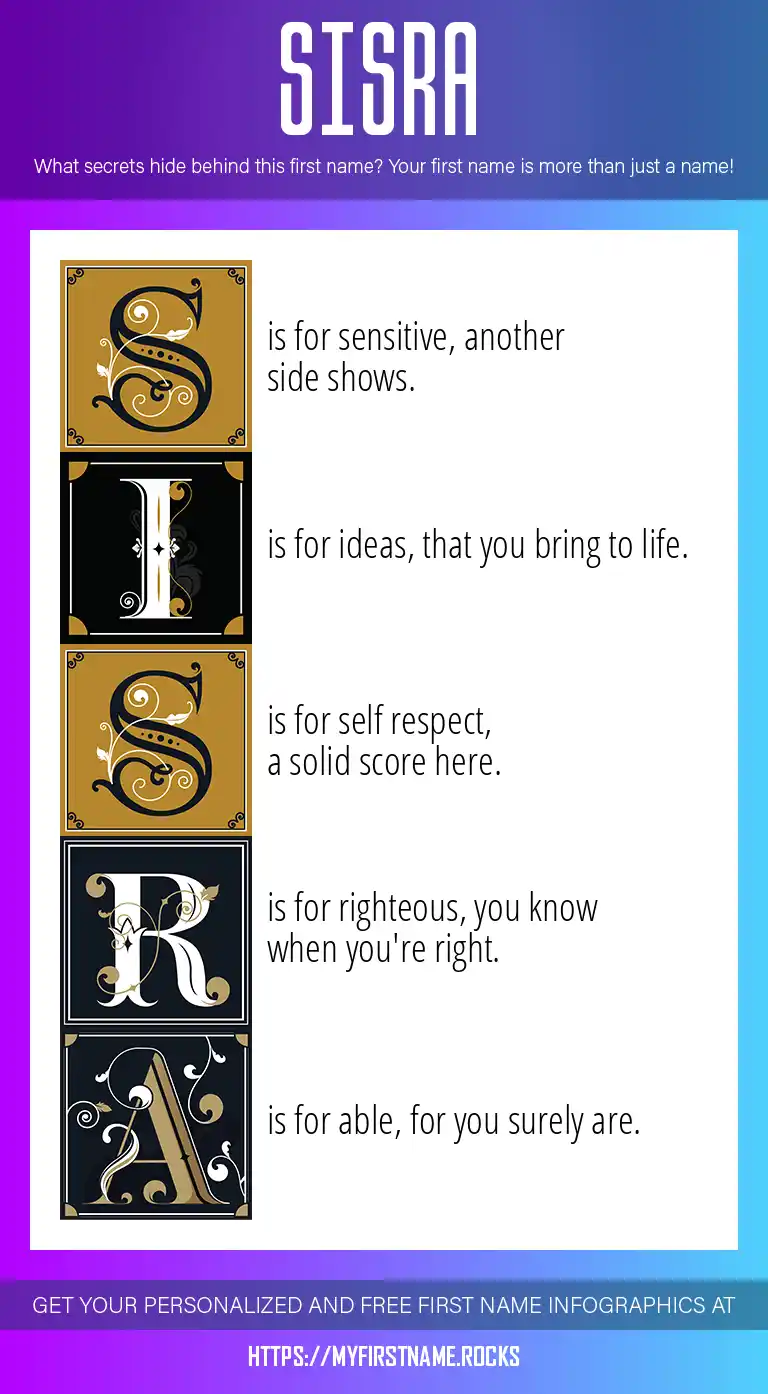 SISRA

What secrets hide behind this first name? Your first name is more than just a name!

S is for sensitive, another side shows.

I is for ideas, that you bring to life.

S is for self respect, a solid score here.

R is for righteous, you know when you're right.

A is for able, for you surely are.

GET YOUR PERSONALIZED AND FREE FIRST NAME INFOGRAPHICS AT

HTTPS://MYFIRSTNAME.ROCKS