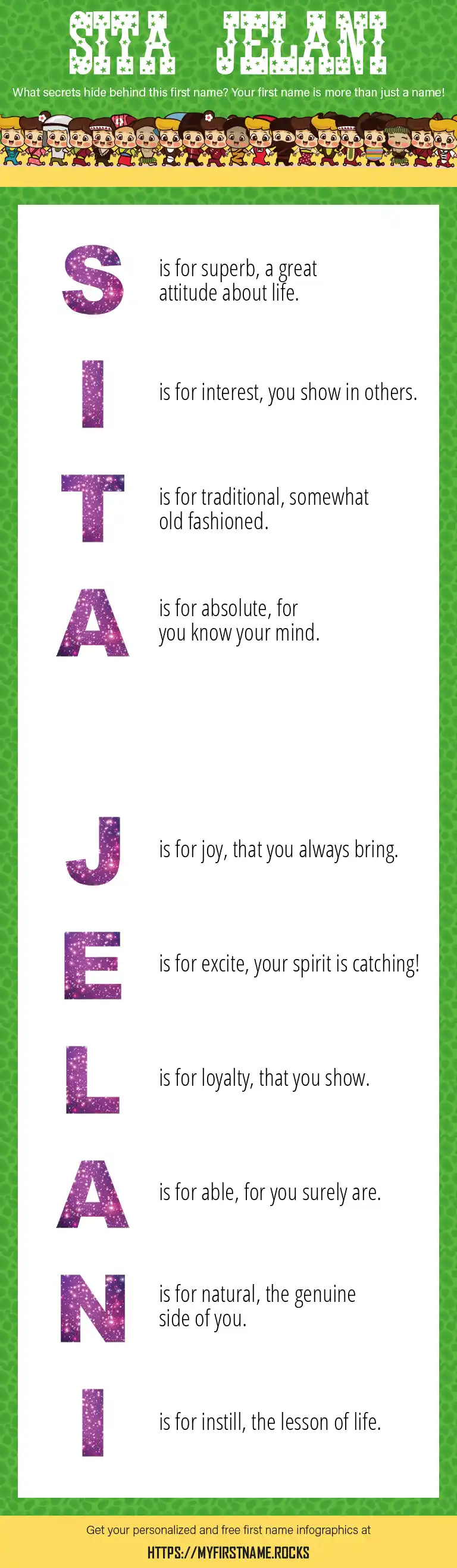 SITA JELANI

What secrets hide behind this first name? Your first name is more than just a name!

S is for superb, a great attitude about life.

I is for interest, you show in others.

T is for traditional, somewhat old fashioned.

A is for absolute, for you know your mind.

J is for joy, that you always bring.

E is for excite, your spirit is catching!

L is for loyalty, that you show.

A is for able, for you surely are.

N is for natural, the genuine side of you.

I is for instill, the lesson of life.

Get your personalized and free first name infographics at

HTTPS://MYFIRSTNAME.ROCKS