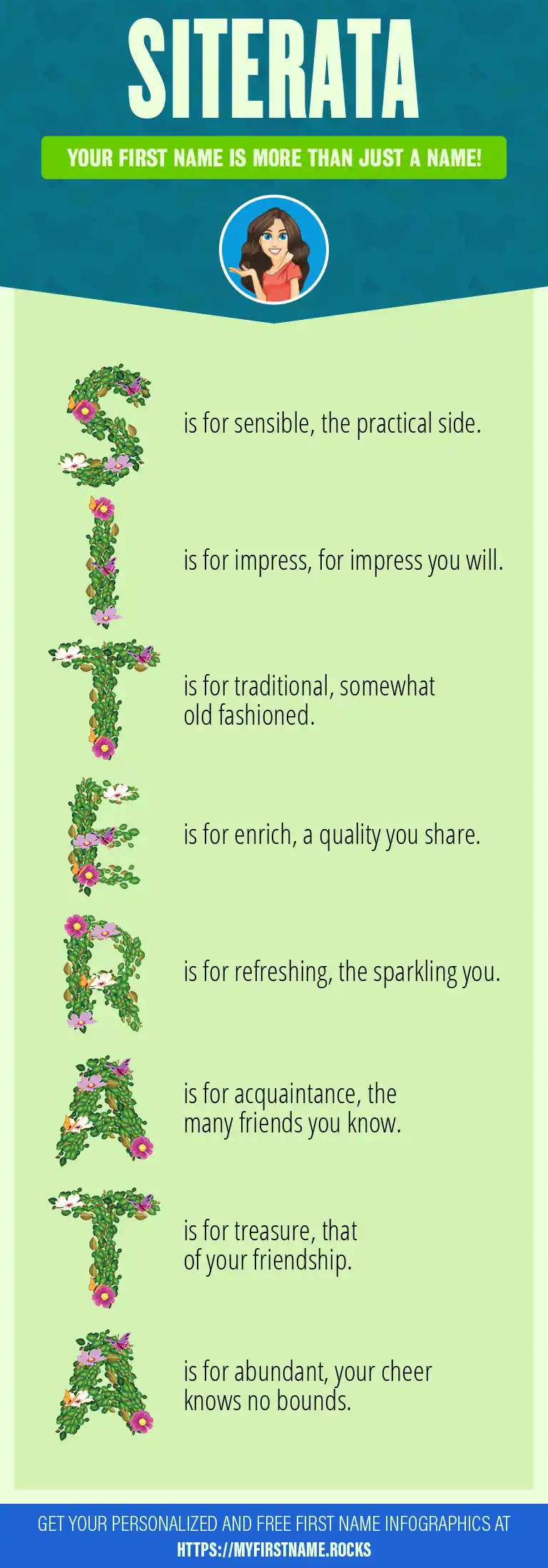 SITERATA

YOUR FIRST NAME IS MORE THAN JUST A NAME!

S is for sensible, the practical side.

I is for impress, for impress you will.

T is for traditional, somewhat old fashioned.

E is for enrich, a quality you share.

R is for refreshing, the sparkling you.

A is for acquaintance, the many friends you know.

T is for treasure, that of your friendship.

A is for abundant, your cheer knows no bounds.

GET YOUR PERSONALIZED AND FREE FIRST NAME INFOGRAPHICS AT HTTPS://MYFIRSTNAME.ROCKS