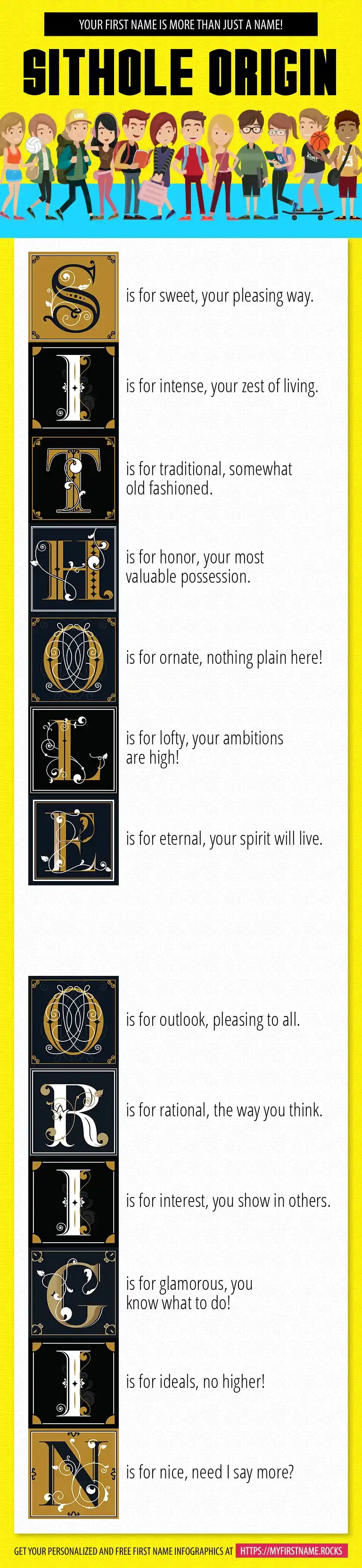 YOUR FIRST NAME IS MORE THAN JUST A NAME!

SITHOLE ORIGIN

S is for sweet, your pleasing way.

I is for intense, your zest of living.

T is for traditional, somewhat old fashioned.

H is for honor, your most valuable possession.

O is for ornate, nothing plain here!

L is for lofty, your ambitions are high!

E is for eternal, your spirit will live.

O is for outlook, pleasing to all.

R is for rational, the way you think.

I is for interest, you show in others.

G is for glamorous, you know what to do!

I is for ideals, no higher!

N is for nice, need I say more?

GET YOUR PERSONALIZED AND FREE FIRST NAME INFOGRAPHICS AT HTTPS://MYFIRSTNAME.ROCKS