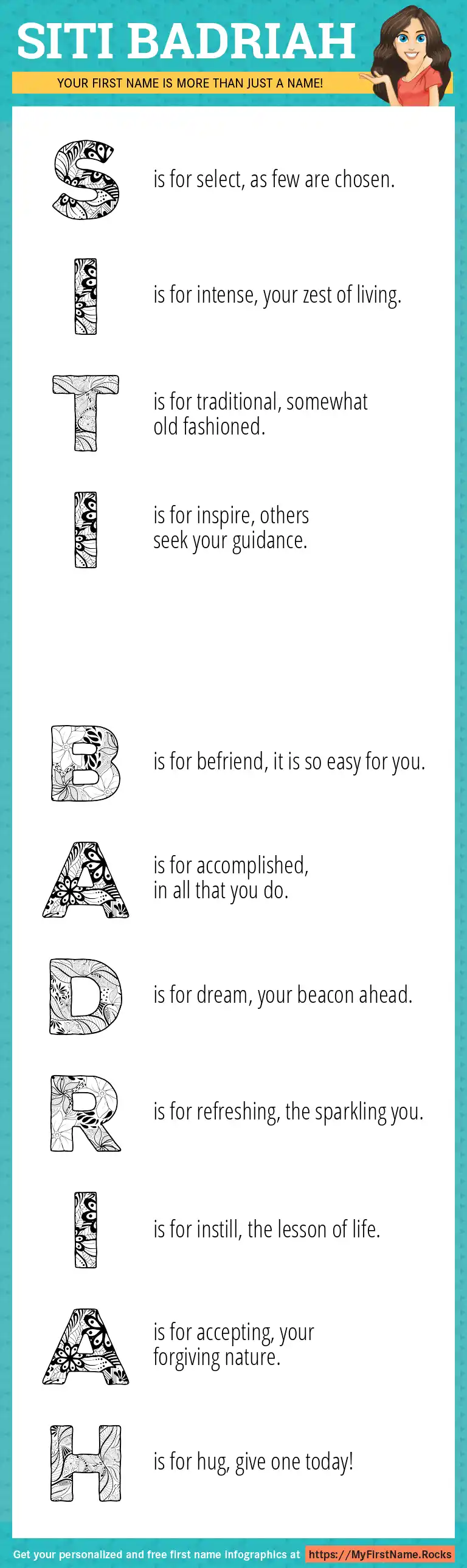 SITI BADRIAH

YOUR FIRST NAME IS MORE THAN JUST A NAME!

S is for select, as few are chosen.

I is for intense, your zest of living.

T is for traditional, somewhat old fashioned.

I is for inspire, others seek your guidance.

B is for befriend, it is so easy for you.

A is for accomplished, in all that you do.

D is for dream, your beacon ahead.

R is for refreshing, the sparkling you.

I is for instill, the lesson of life.

A is for accepting, your forgiving nature.

H is for hug, give one today!

Get your personalized and free first name infographics at https://MyFirstName.Rocks