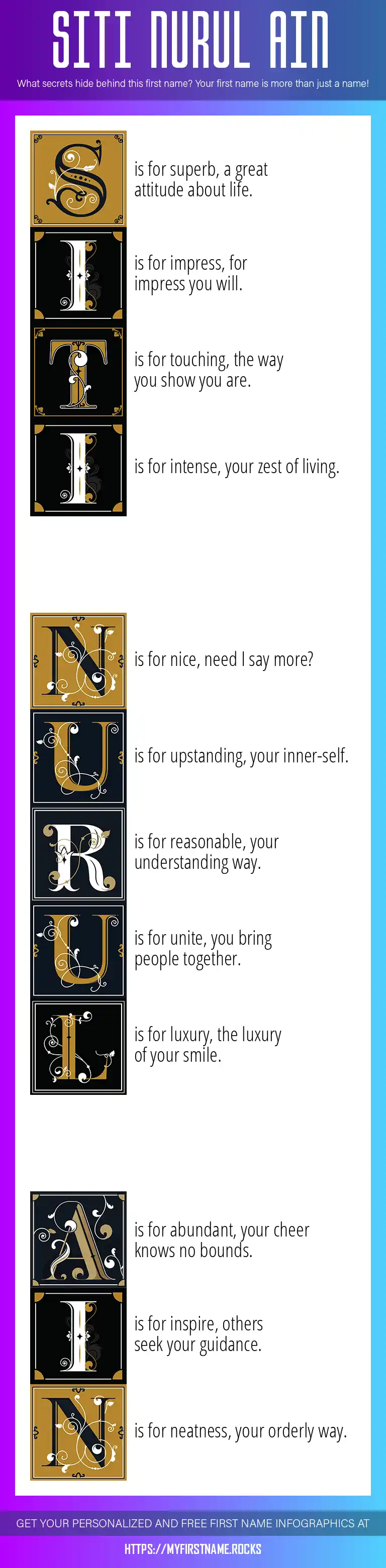 SITI NURUL AIN

What secrets hide behind this first name? Your first name is more than just a name!

S is for superb, a great attitude about life.

I is for impress, for impress you will.

T is for touching, the way you show you are.

I is for intense, your zest of living.

N is for nice, need I say more?

U is for upstanding, your inner-self.

R is for reasonable, your understanding way.

U is for unite, you bring people together.

L is for luxury, the luxury of your smile.

A is for abundant, your cheer knows no bounds.

I is for inspire, others seek your guidance.

N is for neatness, your orderly way.

GET YOUR PERSONALIZED AND FREE FIRST NAME INFOGRAPHICS AT

HTTPS://MYFIRSTNAME.ROCKS