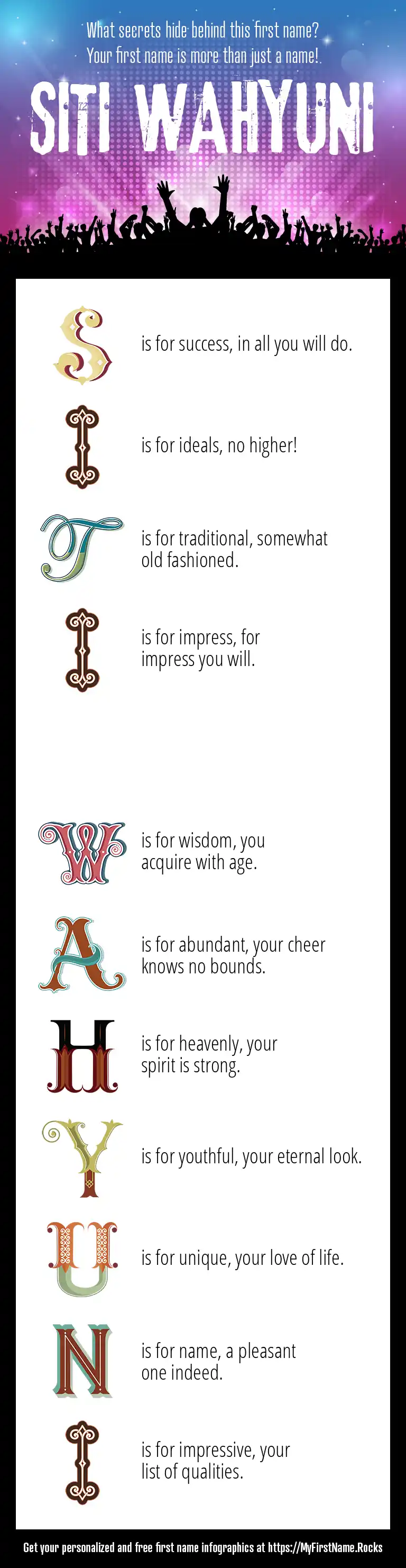 What secrets hide behind this first name?
Your first name is more than just a name!

SITI WAHYUNI

S is for success, in all you will do.

I is for ideals, no higher!

T is for traditional, somewhat old fashioned.

I is for impress, for impress you will.

W is for wisdom, you acquire with age.

A is for abundant, your cheer knows no bounds.

H is for heavenly, your spirit is strong.

Y is for youthful, your eternal look.

U is for unique, your love of life.

N is for name, a pleasant one indeed.

I is for impressive, your list of qualities.

Get your personalized and free first name infographics at https://MyFirstName.Rocks