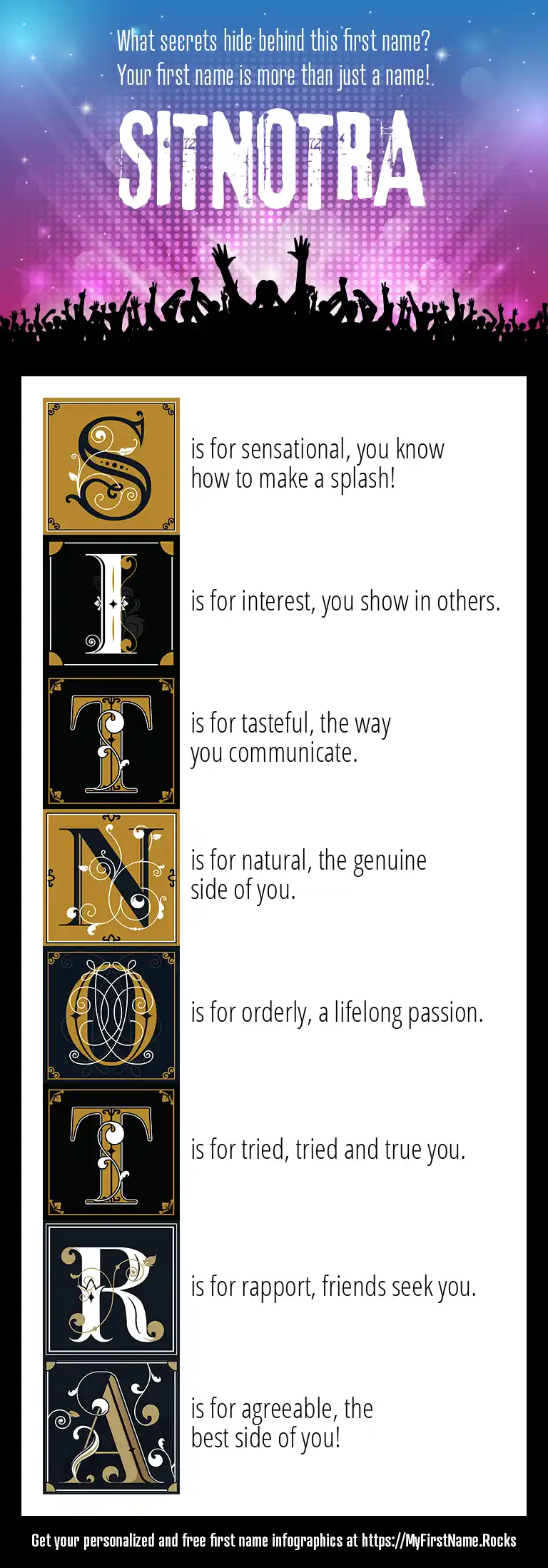 What secrets hide behind this first name?
Your first name is more than just a name!

SITNOTRA

S is for sensational, you know how to make a splash!

I is for interest, you show in others.

T is for tasteful, the way you communicate.

N is for natural, the genuine side of you.

O is for orderly, a lifelong passion.

T is for tried, tried and true you.

R is for rapport, friends seek you.

A is for agreeable, the best side of you!

Get your personalized and free first name infographics at https://MyFirstName.Rocks