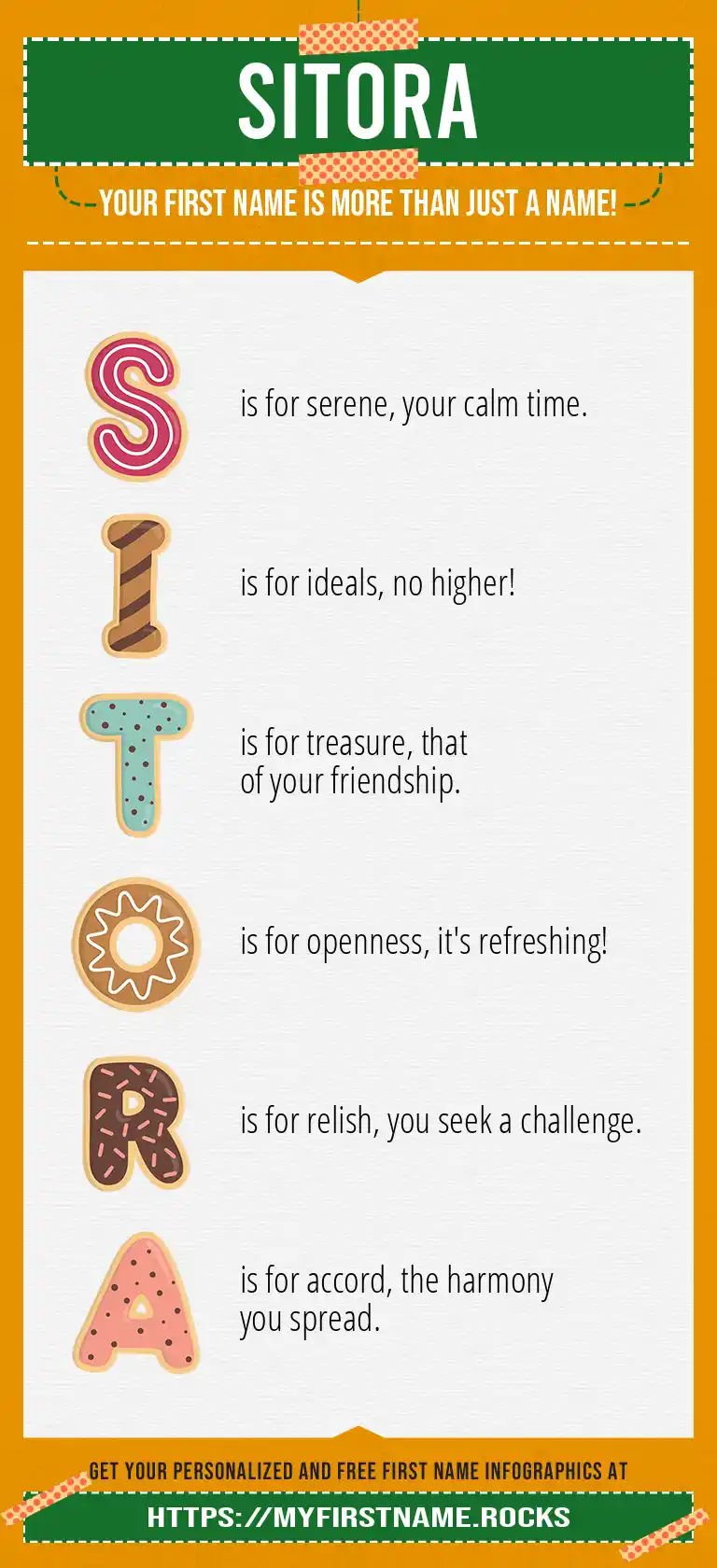 SITORA

YOUR FIRST NAME IS MORE THAN JUST A NAME!

S is for serene, your calm time.

I is for ideals, no higher!

T is for treasure, that of your friendship.

O is for openness, it's refreshing!

R is for relish, you seek a challenge.

A is for accord, the harmony you spread.

GET YOUR PERSONALIZED AND FREE FIRST NAME INFOGRAPHICS AT

HTTPS://MYFIRSTNAME.ROCKS