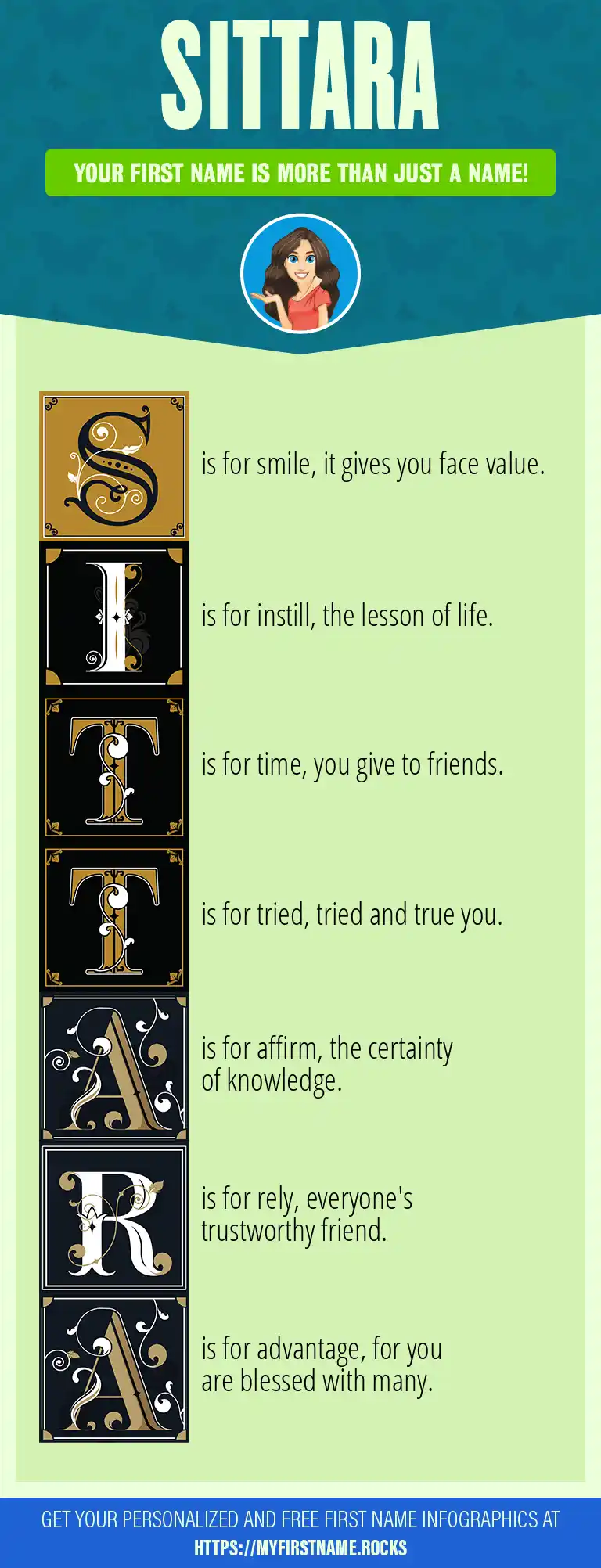 SITTARA

YOUR FIRST NAME IS MORE THAN JUST A NAME!

S is for smile, it gives you face value.

I is for instill, the lesson of life.

T is for time, you give to friends.

T is for tried, tried and true you.

A is for affirm, the certainty of knowledge.

R is for rely, everyone's trustworthy friend.

A is for advantage, for you are blessed with many.

GET YOUR PERSONALIZED AND FREE FIRST NAME INFOGRAPHICS AT HTTPS://MYFIRSTNAME.ROCKS