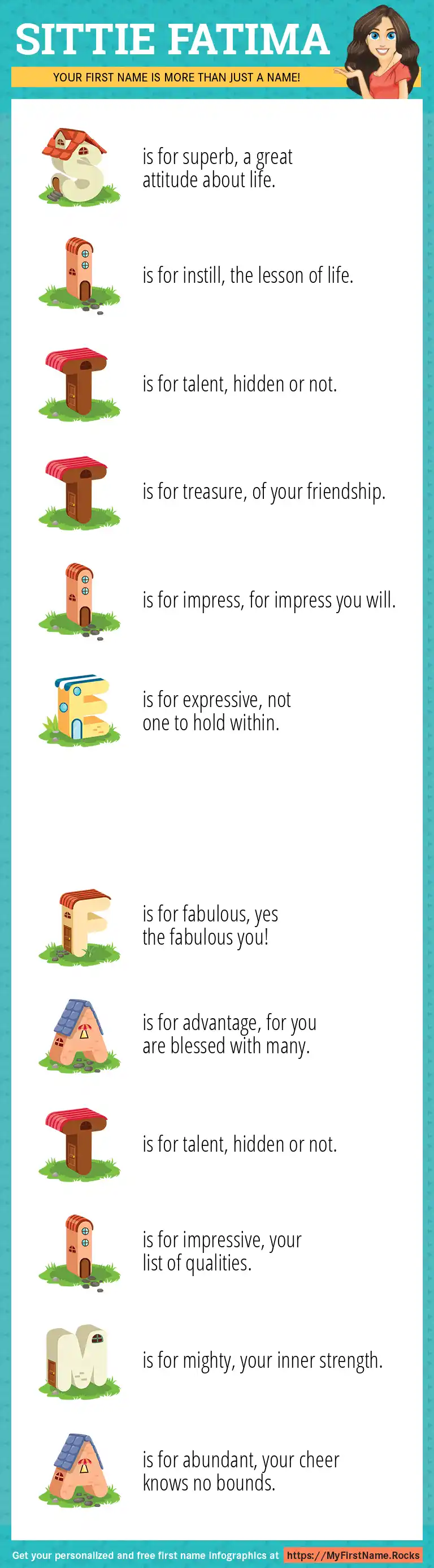 SITTIE FATIMA

YOUR FIRST NAME IS MORE THAN JUST A NAME!

S is for superb, a great attitude about life.

I is for instill, the lesson of life.

T is for talent, hidden or not.

T is for treasure, of your friendship.

I is for impress, for impress you will.

E is for expressive, not one to hold within.

F is for fabulous, yes the fabulous you!

A is for advantage, for you are blessed with many.

T is for talent, hidden or not.

I is for impressive, your list of qualities.

M is for mighty, your inner strength.

A is for abundant, your cheer knows no bounds.

Get your personalized and free first name infographics at https://MyFirstName.Rocks