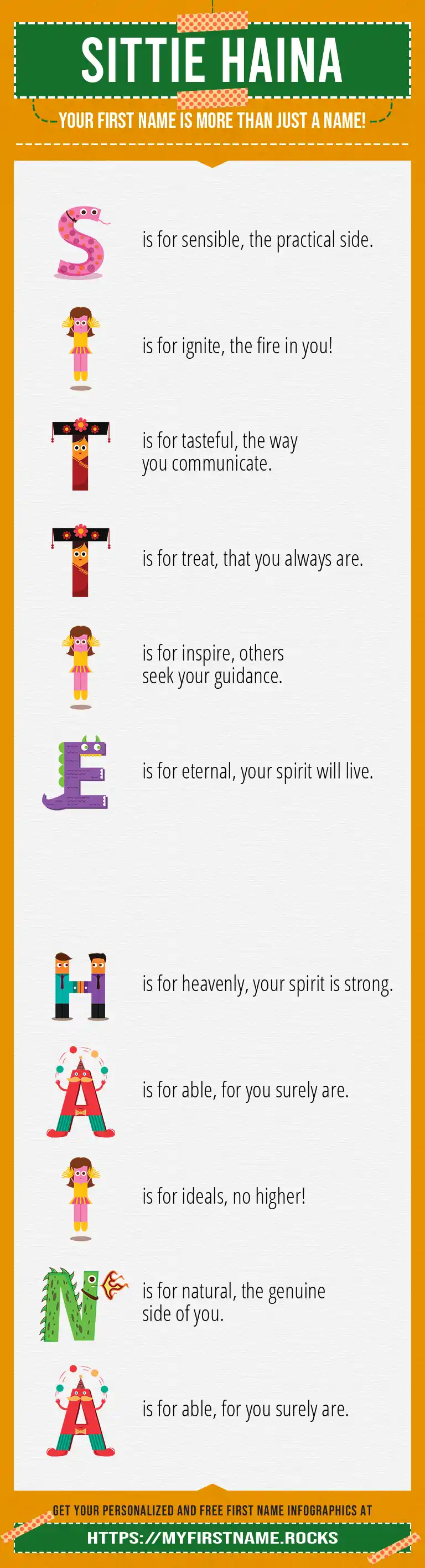 SITTIE HAINA

YOUR FIRST NAME IS MORE THAN JUST A NAME!

S is for sensible, the practical side.

I is for ignite, the fire in you!

T is for tasteful, the way you communicate.

T is for treat, that you always are.

I is for inspire, others seek your guidance.

E is for eternal, your spirit will live.

H is for heavenly, your spirit is strong.

A is for able, for you surely are.

I is for ideals, no higher!

N is for natural, the genuine side of you.

A is for able, for you surely are.

GET YOUR PERSONALIZED AND FREE FIRST NAME INFOGRAPHICS AT

HTTPS://MYFIRSTNAME.ROCKS