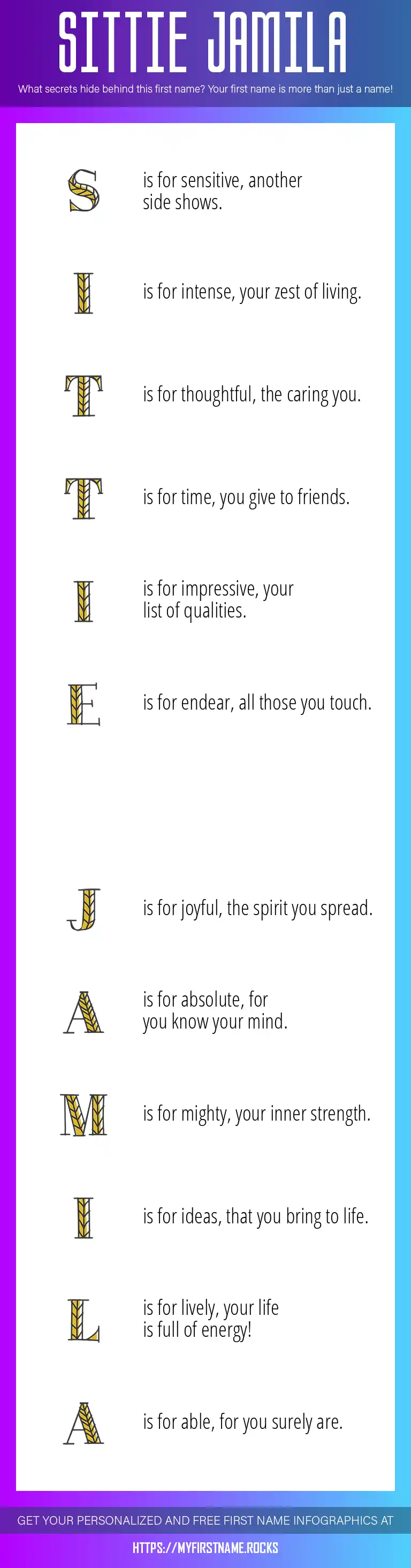 SITTIE JAMILA

What secrets hide behind this first name? Your first name is more than just a name!

S is for sensitive, another side shows.

I is for intense, your zest of living.

T is for thoughtful, the caring you.

T is for time, you give to friends.

I is for impressive, your list of qualities.

E is for endear, all those you touch.

J is for joyful, the spirit you spread.

A is for absolute, for you know your mind.

M is for mighty, your inner strength.

I is for ideas, that you bring to life.

L is for lively, your life is full of energy!

A is for able, for you surely are.

GET YOUR PERSONALIZED AND FREE FIRST NAME INFOGRAPHICS AT

HTTPS://MYFIRSTNAME.ROCKS