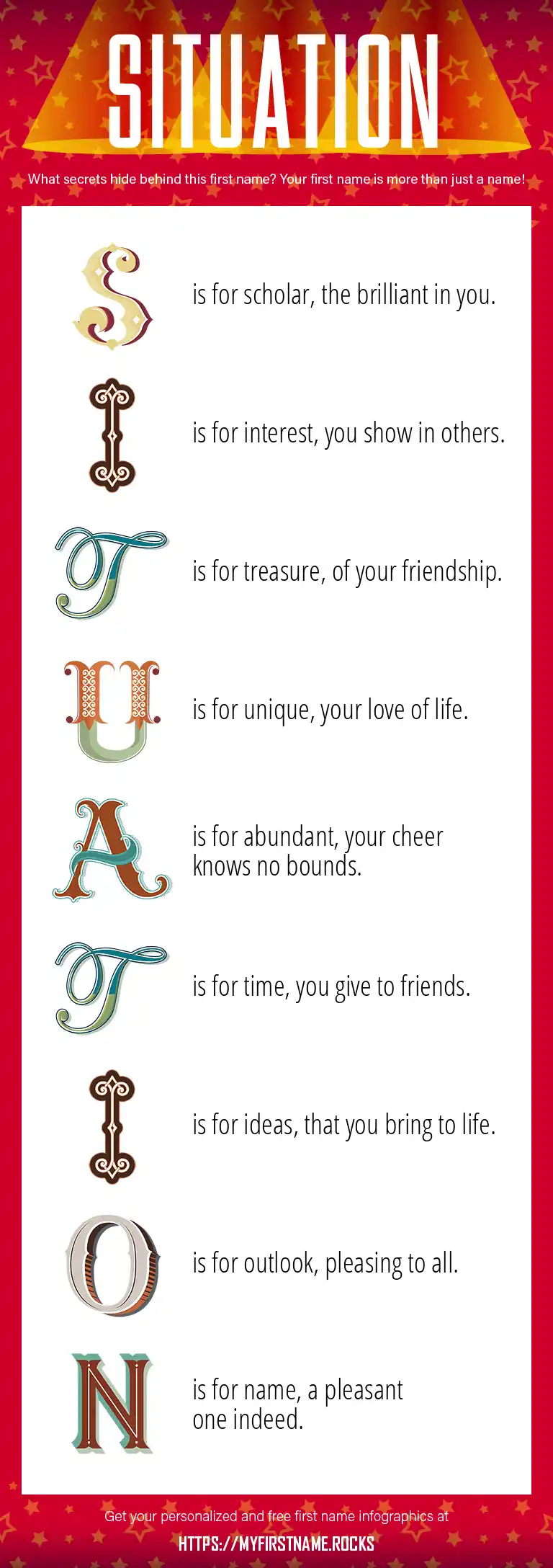 SITUATION

What secrets hide behind this first name? Your first name is more than just a name!

S is for scholar, the brilliant in you.

I is for interest, you show in others.

T is for treasure, of your friendship.

U is for unique, your love of life.

A is for abundant, your cheer knows no bounds.

T is for time, you give to friends.

I is for ideas, that you bring to life.

O is for outlook, pleasing to all.

N is for name, a pleasant one indeed.

Get your personalized and free first name infographics at

HTTPS://MYFIRSTNAME.ROCKS