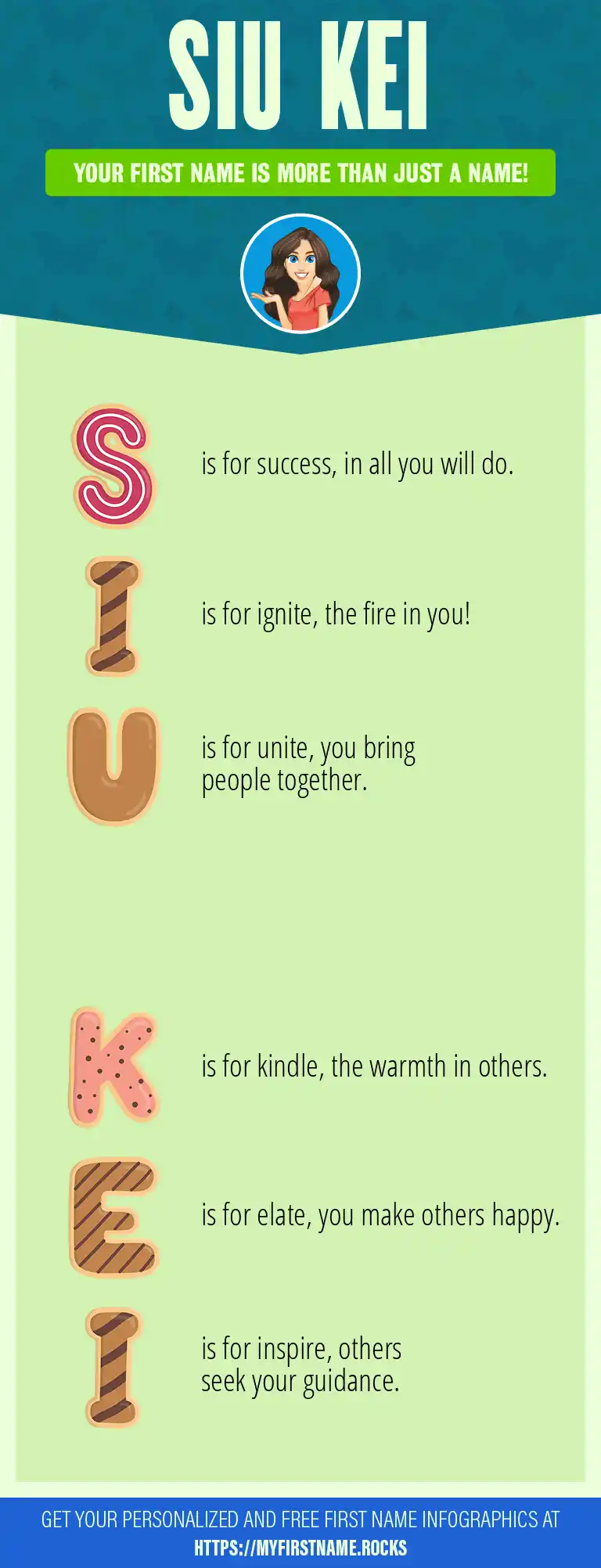 SIU KEI

YOUR FIRST NAME IS MORE THAN JUST A NAME!

S is for success, in all you will do.

I is for ignite, the fire in you!

U is for unite, you bring people together.

K is for kindle, the warmth in others.

E is for elate, you make others happy.

I is for inspire, others seek your guidance.

GET YOUR PERSONALIZED AND FREE FIRST NAME INFOGRAPHICS AT HTTPS://MYFIRSTNAME.ROCKS