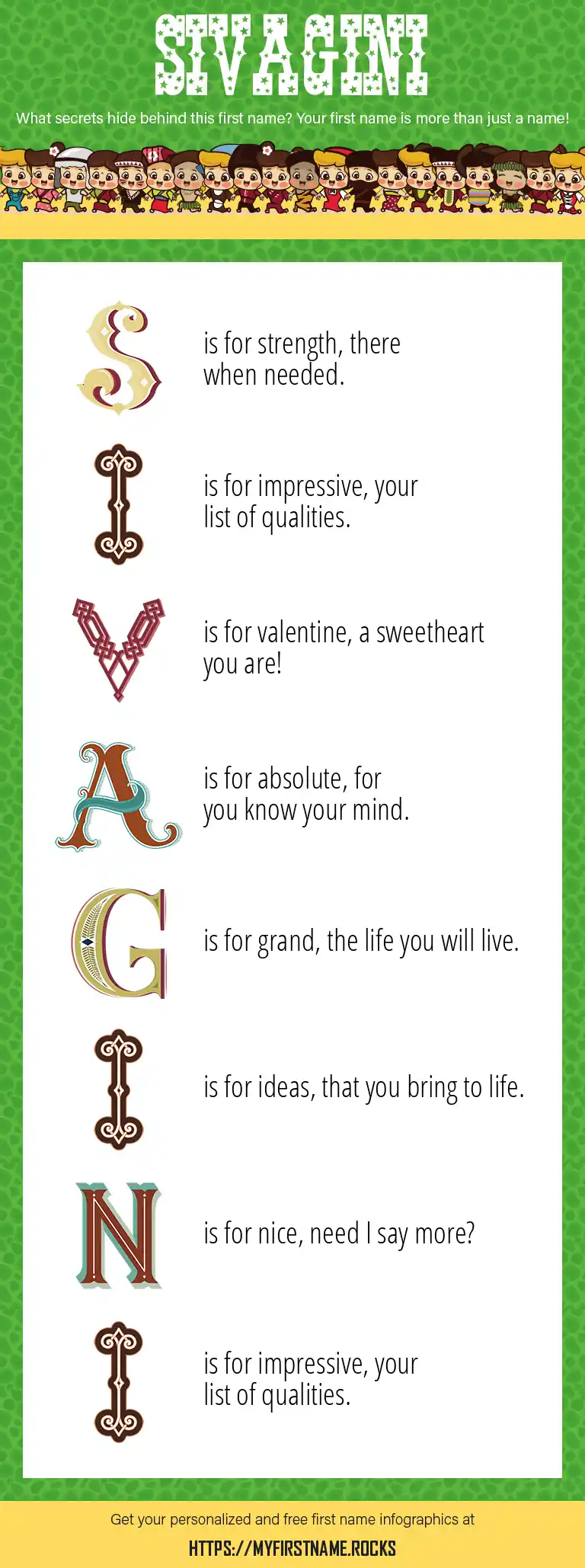 SIVAGINI

What secrets hide behind this first name? Your first name is more than just a name!

S is for strength, there when needed.

I is for impressive, your list of qualities.

V is for valentine, a sweetheart you are!

A is for absolute, for you know your mind.

G is for grand, the life you will live.

I is for ideas, that you bring to life.

N is for nice, need I say more?

I is for impressive, your list of qualities.

Get your personalized and free first name infographics at

HTTPS://MYFIRSTNAME.ROCKS