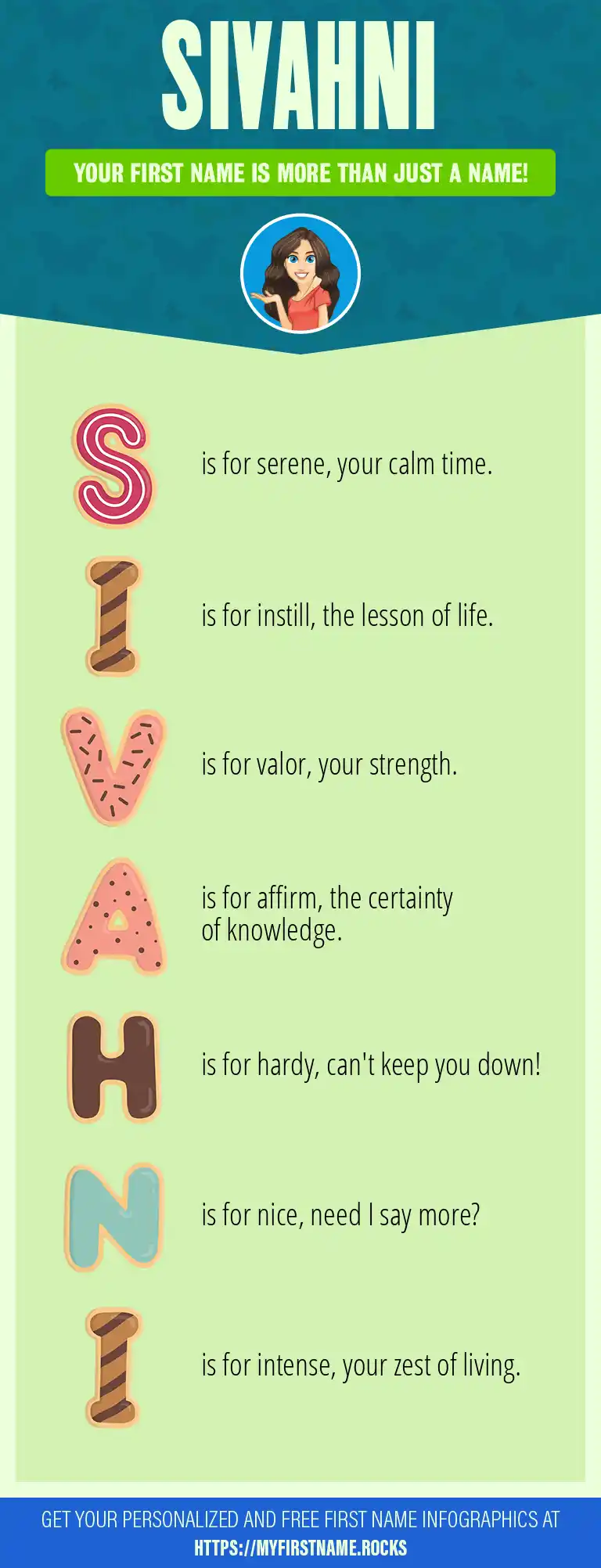 SIVAHNI

YOUR FIRST NAME IS MORE THAN JUST A NAME!

S is for serene, your calm time.

I is for instill, the lesson of life.

V is for valor, your strength.

A is for affirm, the certainty of knowledge.

H is for hardy, can't keep you down!

N is for nice, need I say more?

I is for intense, your zest of living.

GET YOUR PERSONALIZED AND FREE FIRST NAME INFOGRAPHICS AT HTTPS://MYFIRSTNAME.ROCKS