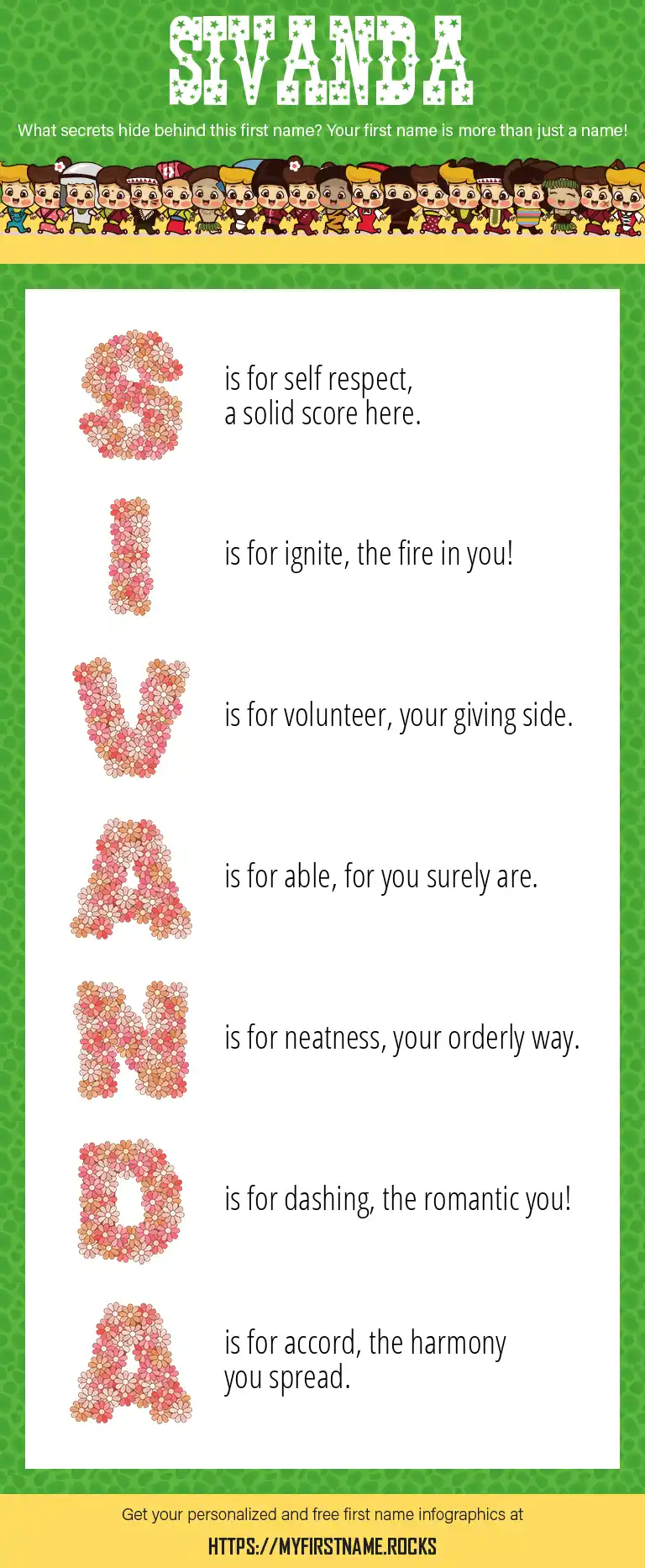 SIVANDA

What secrets hide behind this first name? Your first name is more than just a name!

S is for self respect, a solid score here.

I is for ignite, the fire in you!

V is for volunteer, your giving side.

A is for able, for you surely are.

N is for neatness, your orderly way.

D is for dashing, the romantic you!

A is for accord, the harmony you spread.

Get your personalized and free first name infographics at

HTTPS://MYFIRSTNAME.ROCKS