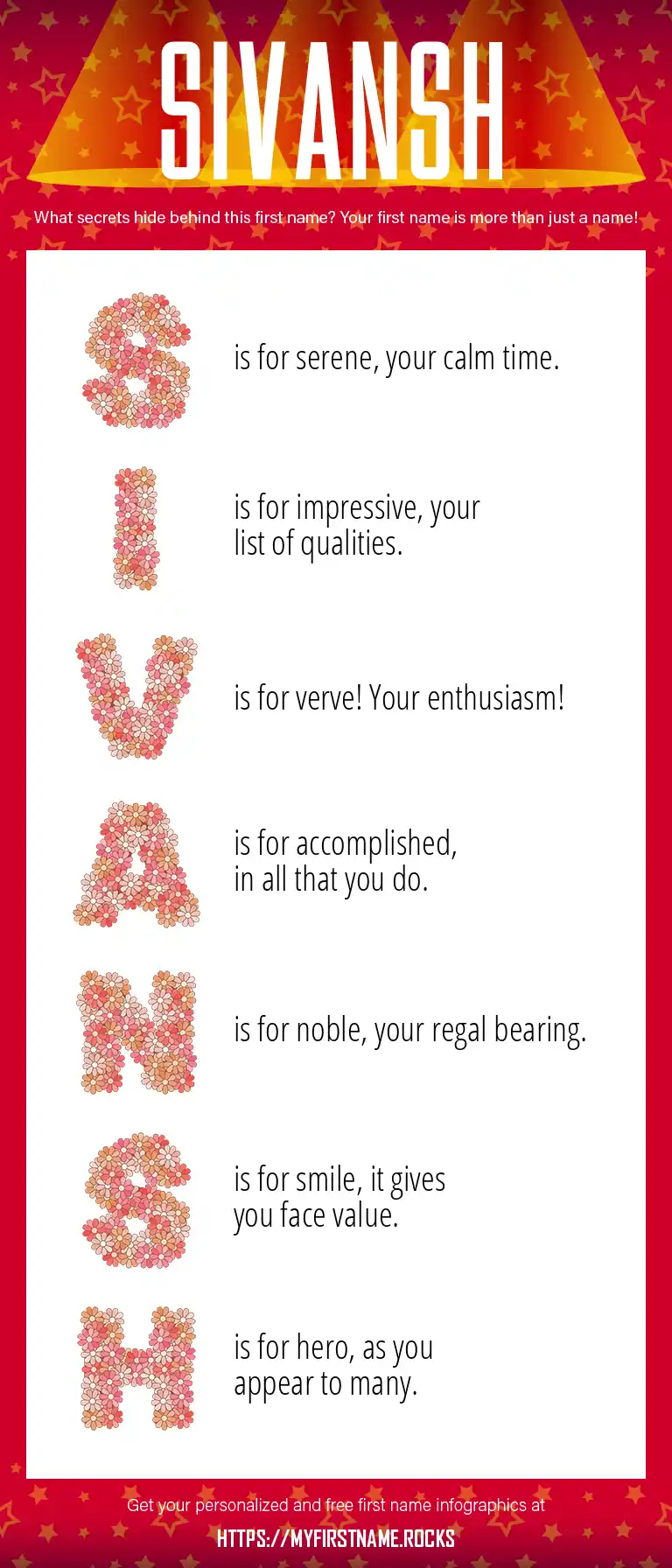 SIVANSH

What secrets hide behind this first name? Your first name is more than just a name!

S is for serene, your calm time.

I is for impressive, your list of qualities.

V is for verve! Your enthusiasm!

A is for accomplished, in all that you do.

N is for noble, your regal bearing.

S is for smile, it gives you face value.

H is for hero, as you appear to many.

Get your personalized and free first name infographics at

HTTPS://MYFIRSTNAME.ROCKS