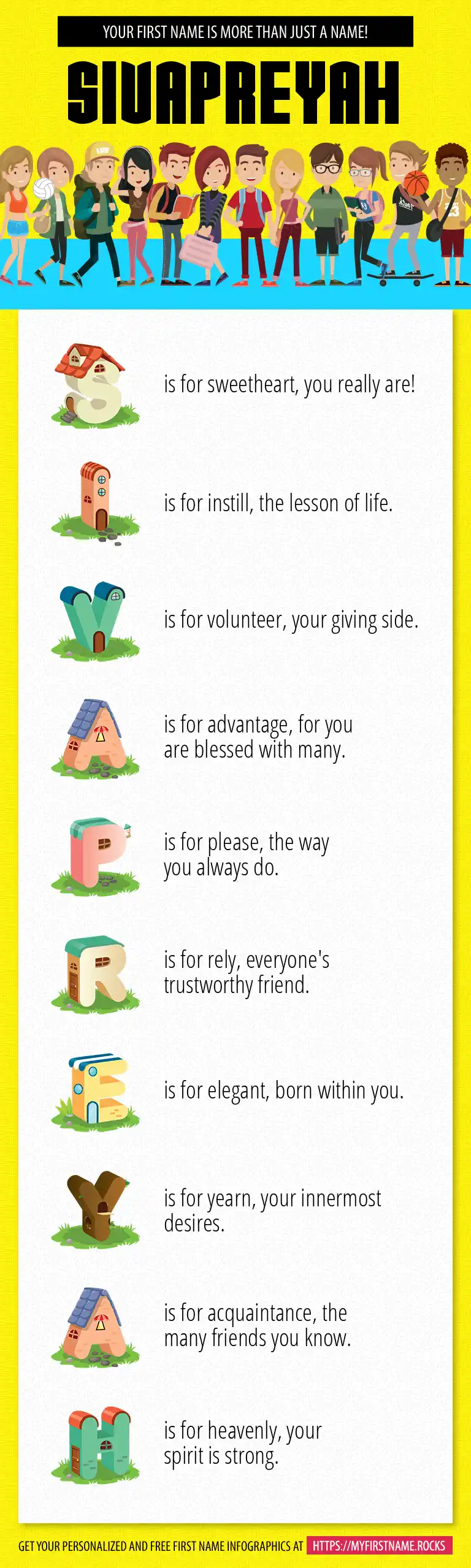 YOUR FIRST NAME IS MORE THAN JUST A NAME!

SIVAPREYAH

S is for sweetheart, you really are!

I is for instill, the lesson of life.

V is for volunteer, your giving side.

A is for advantage, for you are blessed with many.

P is for please, the way you always do.

R is for rely, everyone's trustworthy friend.

E is for elegant, born within you.

Y is for yearn, your innermost desires.

A is for acquaintance, the many friends you know.

H is for heavenly, your spirit is strong.

GET YOUR PERSONALIZED AND FREE FIRST NAME INFOGRAPHICS AT HTTPS://MYFIRSTNAME.ROCKS