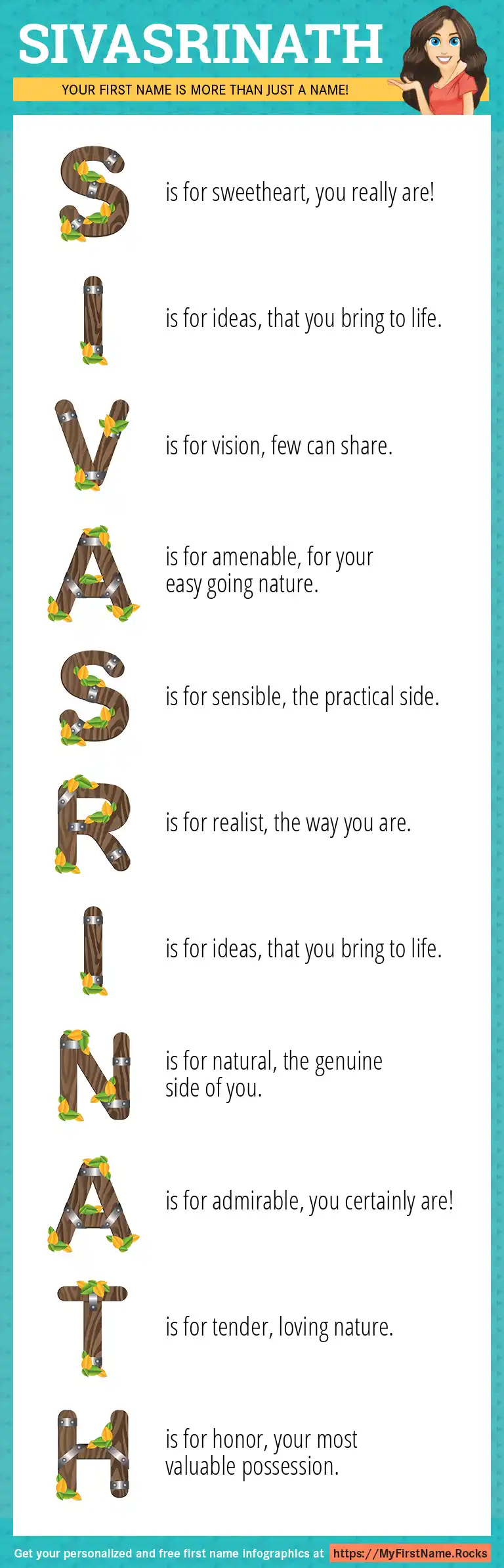 SIVASRINATH

YOUR FIRST NAME IS MORE THAN JUST A NAME!

S is for sweetheart, you really are!

I is for ideas, that you bring to life.

V is for vision, few can share.

A is for amenable, for your easy going nature.

S is for sensible, the practical side.

R is for realist, the way you are.

I is for ideas, that you bring to life.

N is for natural, the genuine side of you.

A is for admirable, you certainly are!

T is for tender, loving nature.

H is for honor, your most valuable possession.

Get your personalized and free first name infographics at https://MyFirstName.Rocks