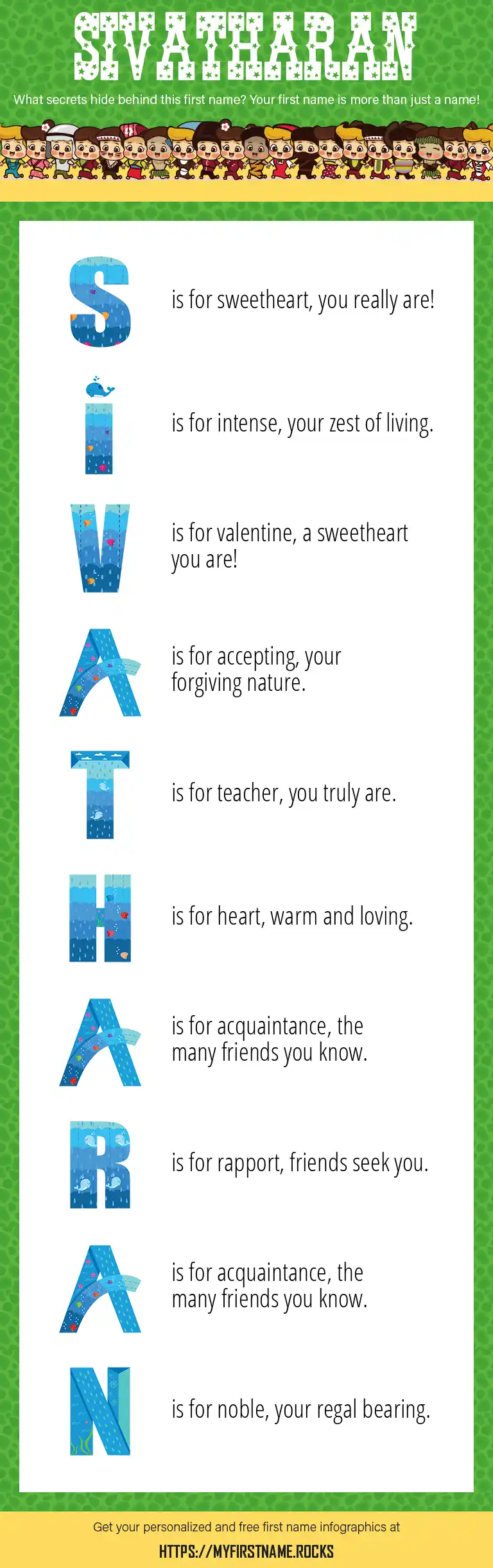 SIVATHARAN

What secrets hide behind this first name? Your first name is more than just a name!

S is for sweetheart, you really are!

I is for intense, your zest of living.

V is for valentine, a sweetheart you are!

A is for accepting, your forgiving nature.

T is for teacher, you truly are.

H is for heart, warm and loving.

A is for acquaintance, the many friends you know.

R is for rapport, friends seek you.

A is for acquaintance, the many friends you know.

N is for noble, your regal bearing.

Get your personalized and free first name infographics at

HTTPS://MYFIRSTNAME.ROCKS