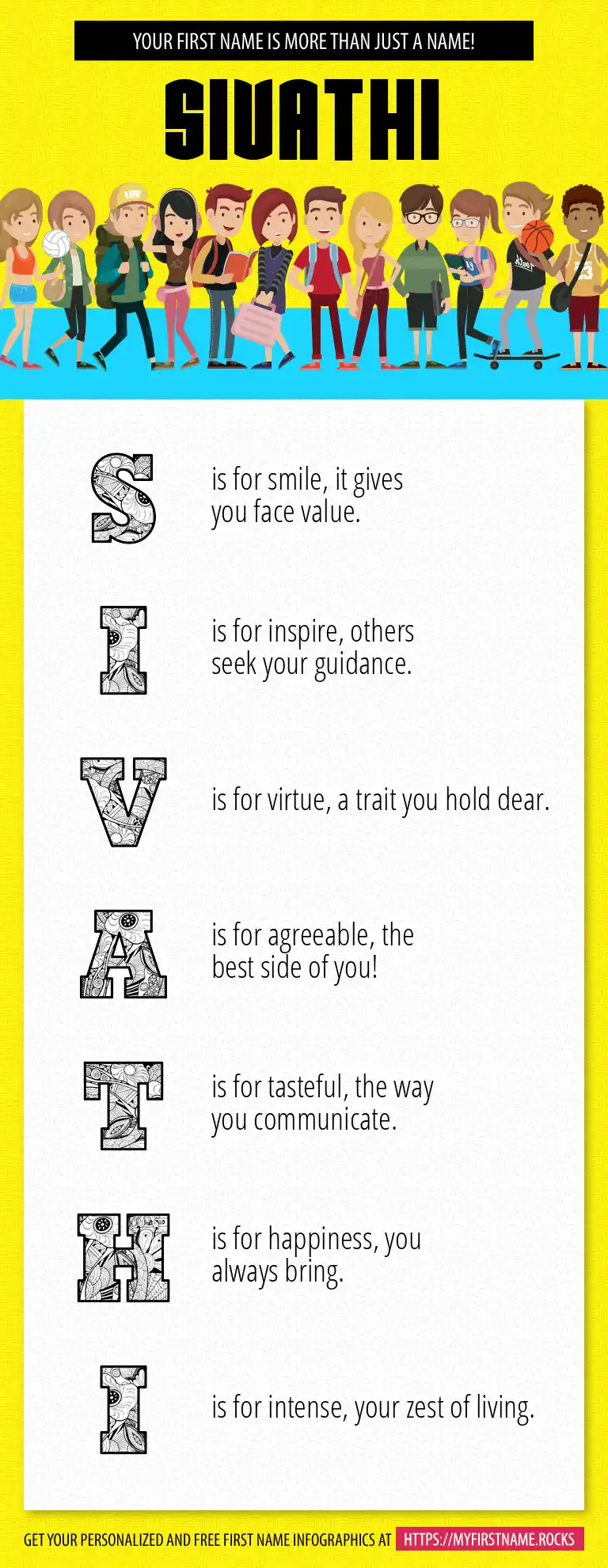 YOUR FIRST NAME IS MORE THAN JUST A NAME!

SIVATHI

S is for smile, it gives you face value.

I is for inspire, others seek your guidance.

V is for virtue, a trait you hold dear.

A is for agreeable, the best side of you!

T is for tasteful, the way you communicate.

H is for happiness, you always bring.

I is for intense, your zest of living.

GET YOUR PERSONALIZED AND FREE FIRST NAME INFOGRAPHICS AT HTTPS://MYFIRSTNAME.ROCKS