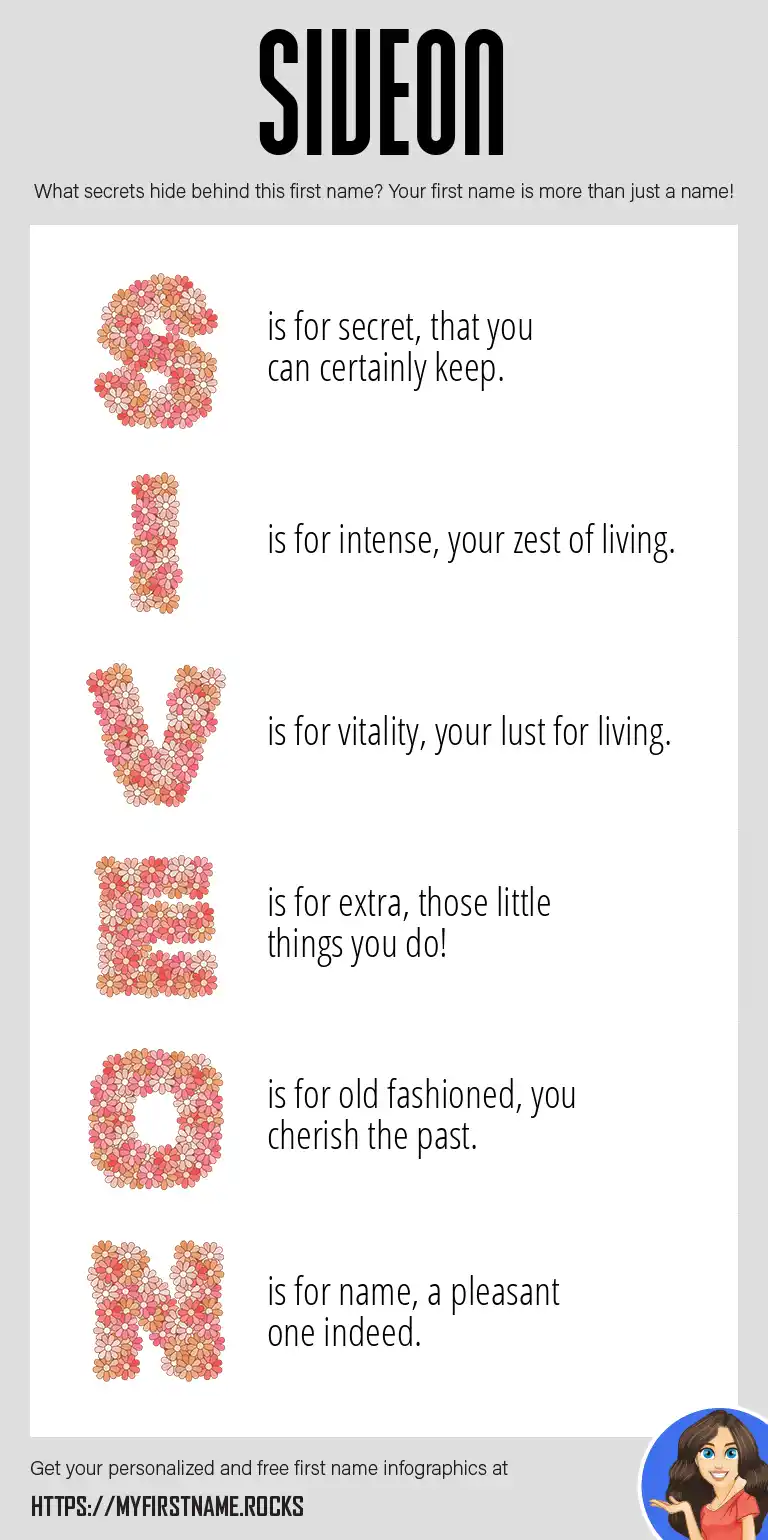 SIVEON

What secrets hide behind this first name? Your first name is more than just a name!

S is for secret, that you can certainly keep.

I is for intense, your zest of living.

V is for vitality, your lust for living.

E is for extra, those little things you do!

O is for old fashioned, you cherish the past.

N is for name, a pleasant one indeed.

Get your personalized and free first name infographics at

HTTPS://MYFIRSTNAME.ROCKS