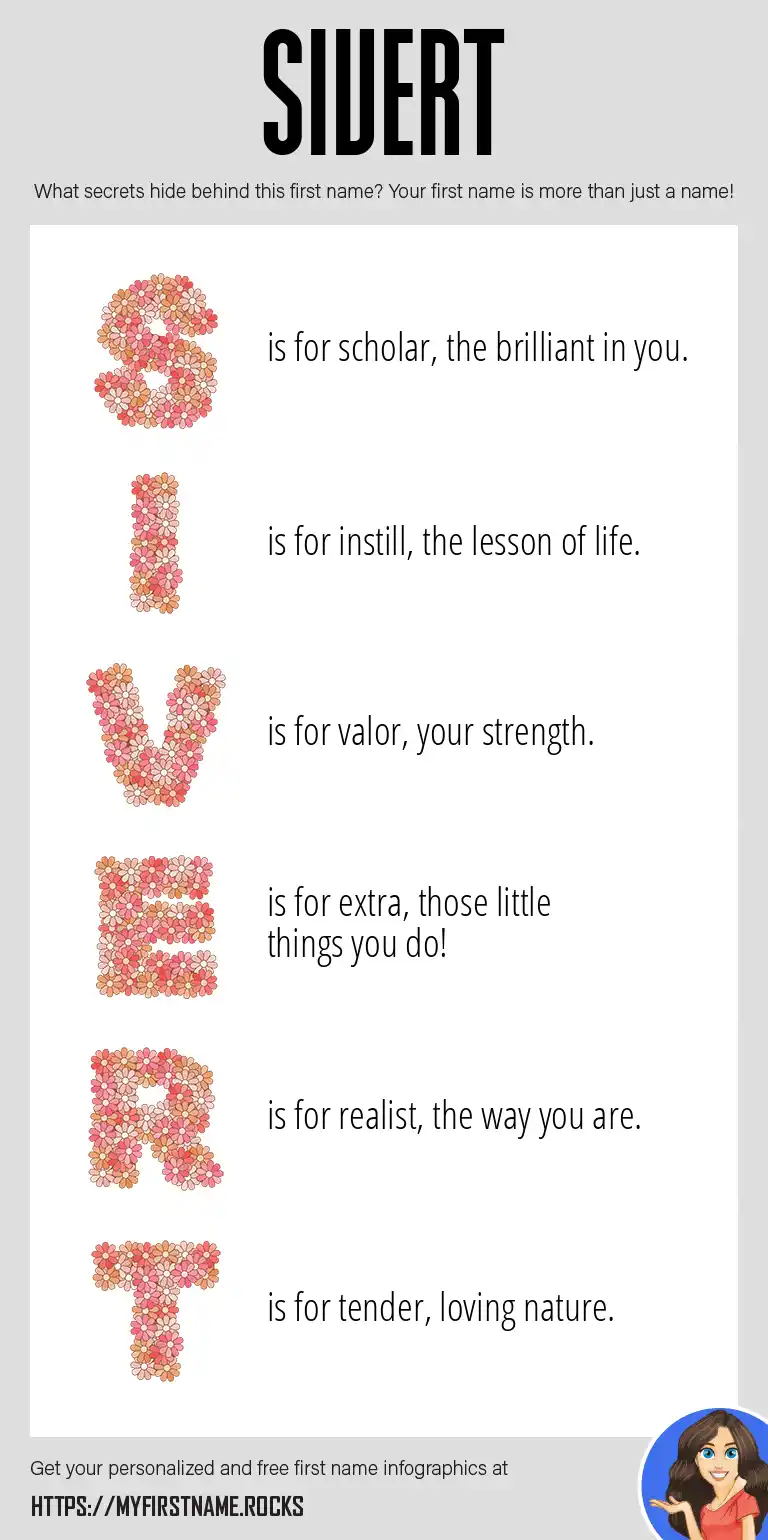 SIVERT

What secrets hide behind this first name? Your first name is more than just a name!

S is for scholar, the brilliant in you.

I is for instill, the lesson of life.

V is for valor, your strength.

E is for extra, those little things you do!

R is for realist, the way you are.

T is for tender, loving nature.

Get your personalized and free first name infographics at

HTTPS://MYFIRSTNAME.ROCKS