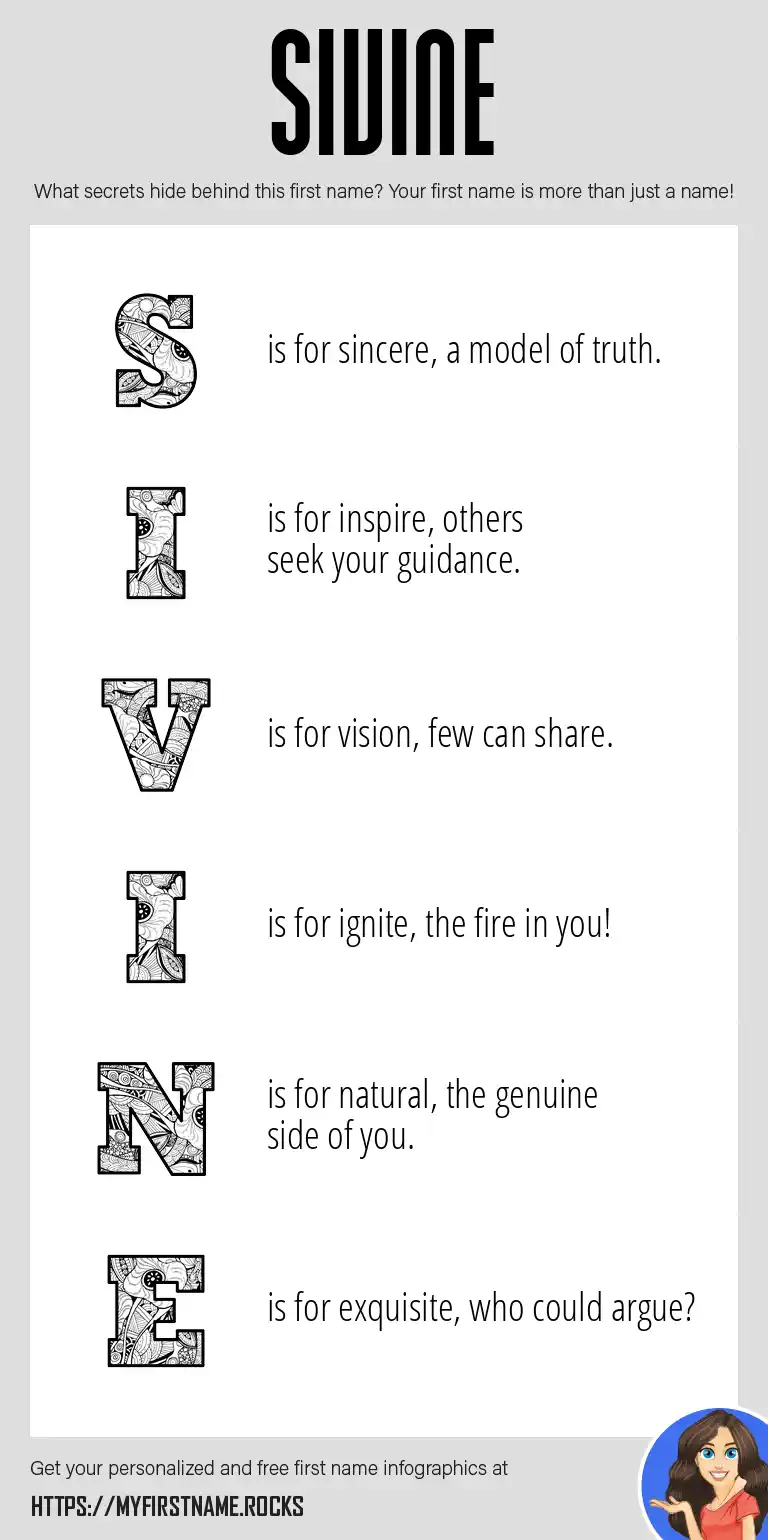 SIVINE

What secrets hide behind this first name? Your first name is more than just a name!

S is for sincere, a model of truth.

I is for inspire, others seek your guidance.

V is for vision, few can share.

I is for ignite, the fire in you!

N is for natural, the genuine side of you.

E is for exquisite, who could argue?

Get your personalized and free first name infographics at

HTTPS://MYFIRSTNAME.ROCKS