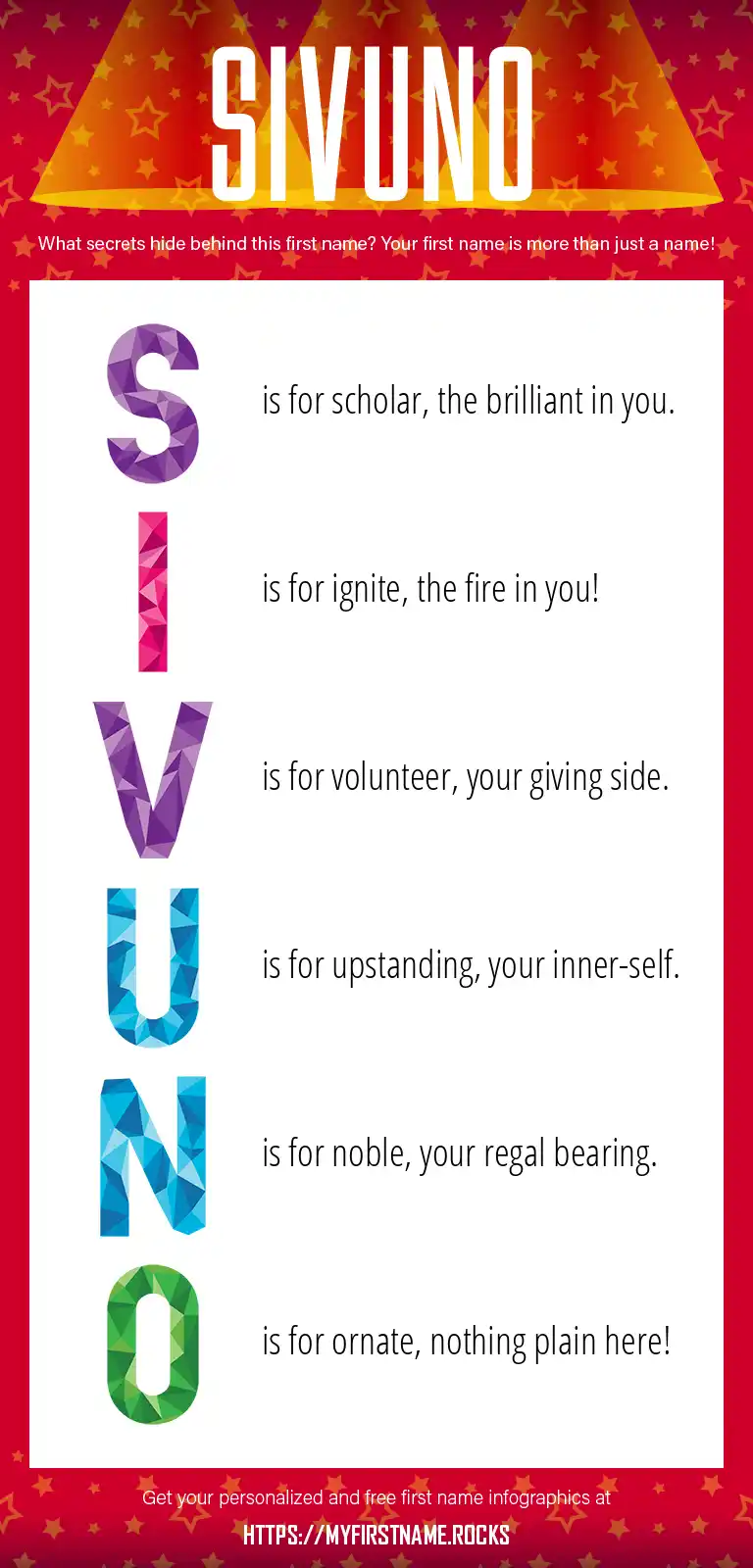 SIVUNO

What secrets hide behind this first name? Your first name is more than just a name!

S is for scholar, the brilliant in you.

I is for ignite, the fire in you!

V is for volunteer, your giving side.

U is for upstanding, your inner-self.

N is for noble, your regal bearing.

O is for ornate, nothing plain here!

Get your personalized and free first name infographics at

HTTPS://MYFIRSTNAME.ROCKS